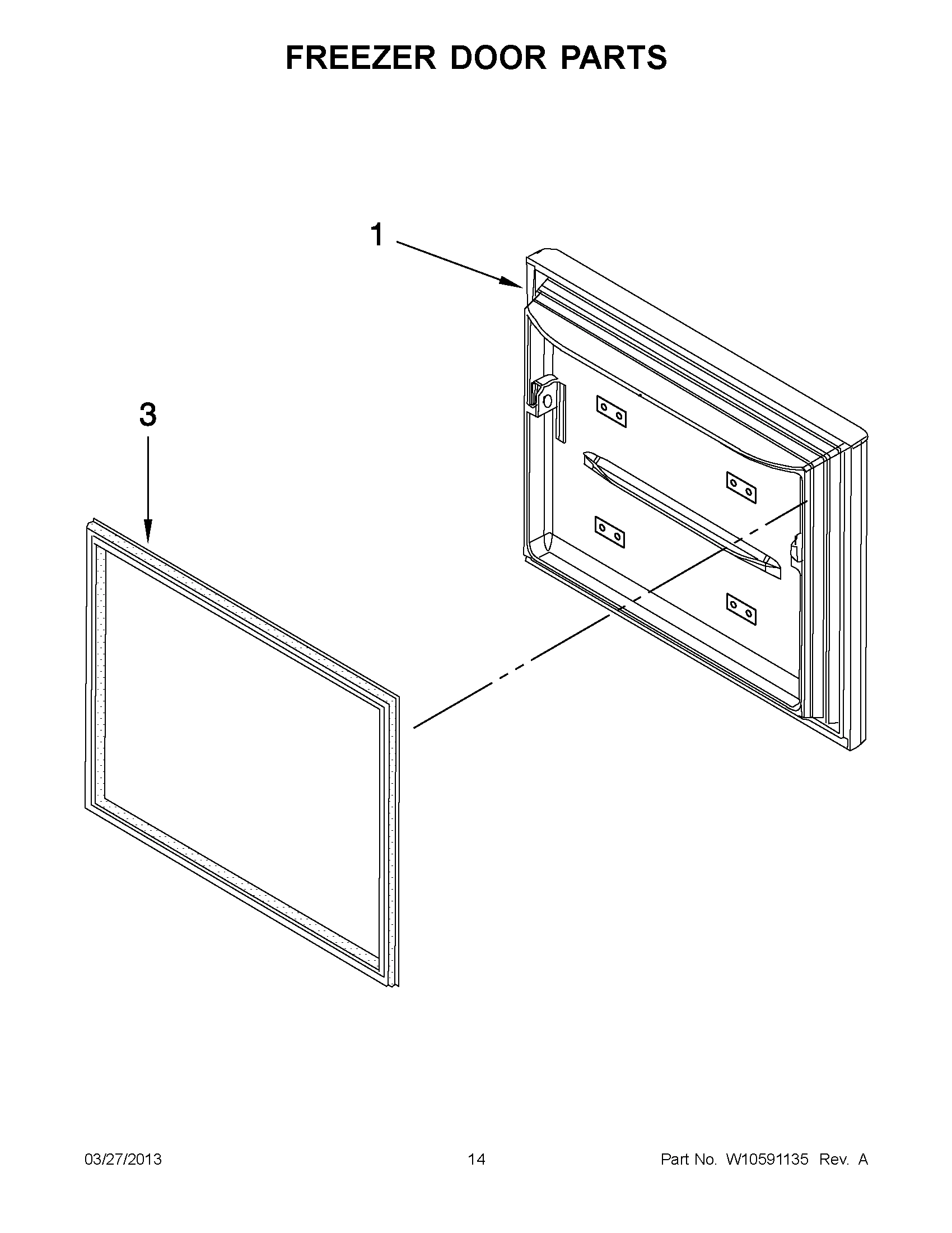 FREEZER DOOR PARTS

1

3

03/27/2013

14

Part No. W10591135 Rev. A