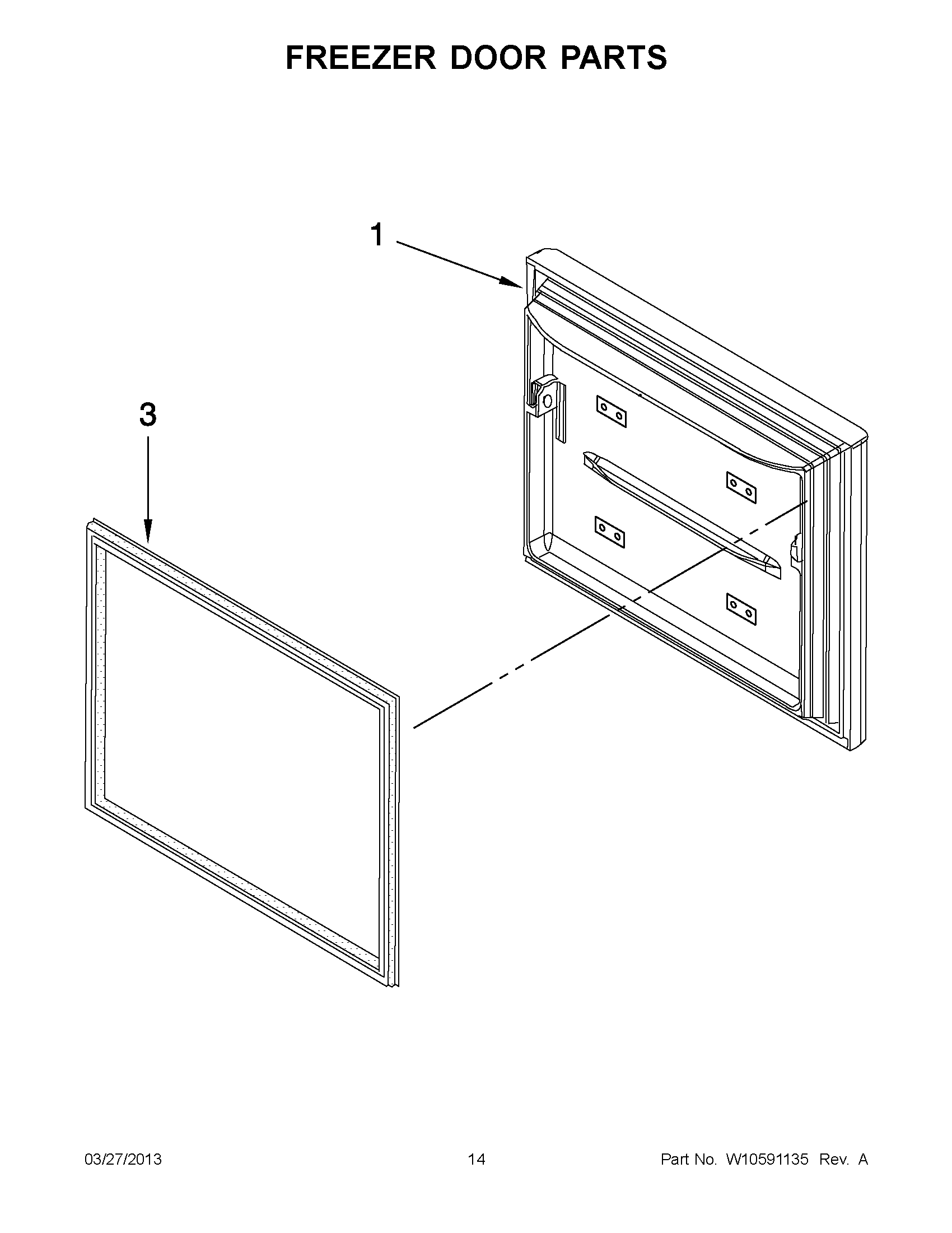 FREEZER DOOR PARTS

1

3

03/27/2013

14

Part No. W10591135 Rev. A