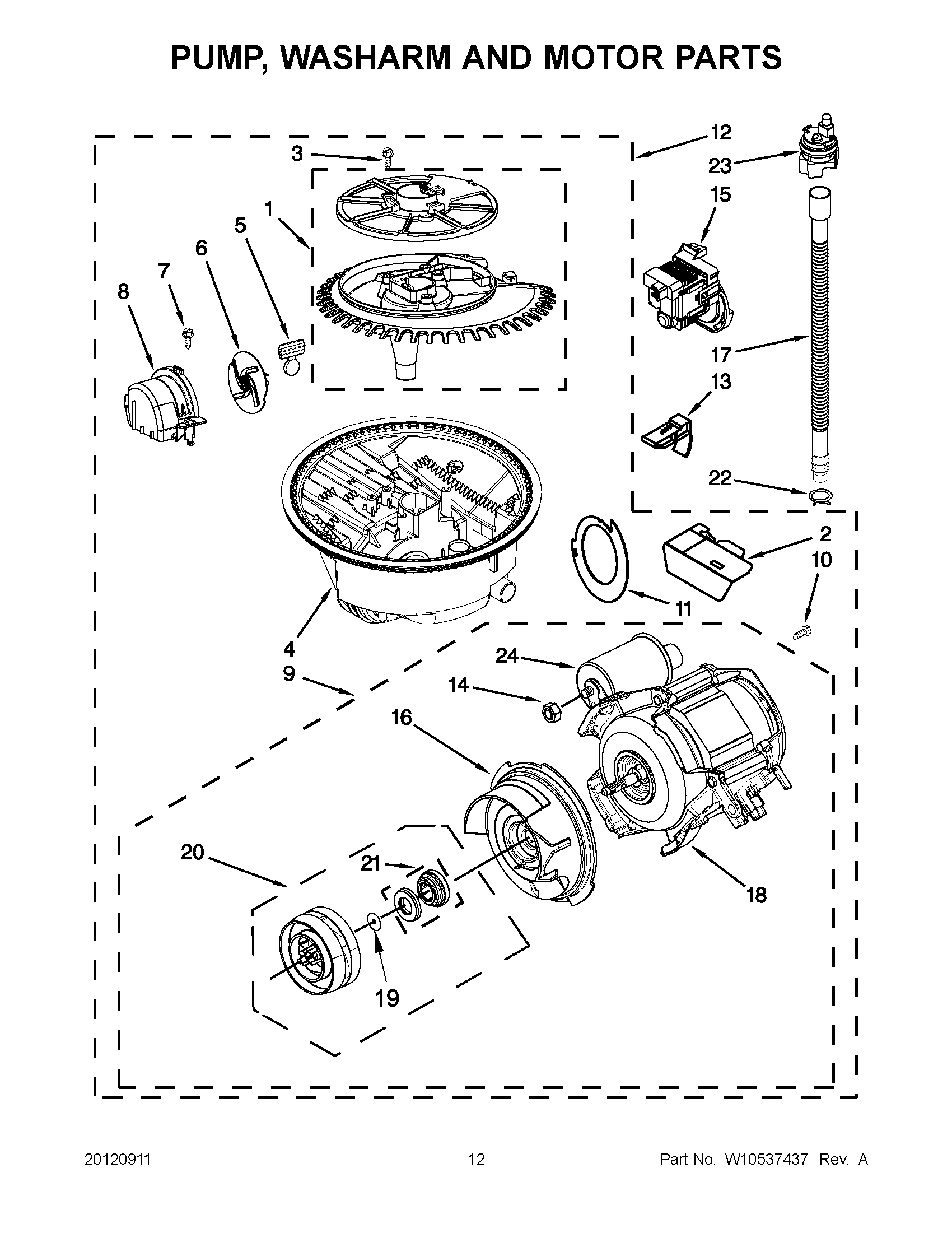 PUMP, WASHARM AND MOTOR PARTS

12
3
23
15
1
5
6
7
8
17
13
22
2
10
11
4
9
24
14
16
20
21
18
19

20120911

12

Part No. W10537437 Rev. A