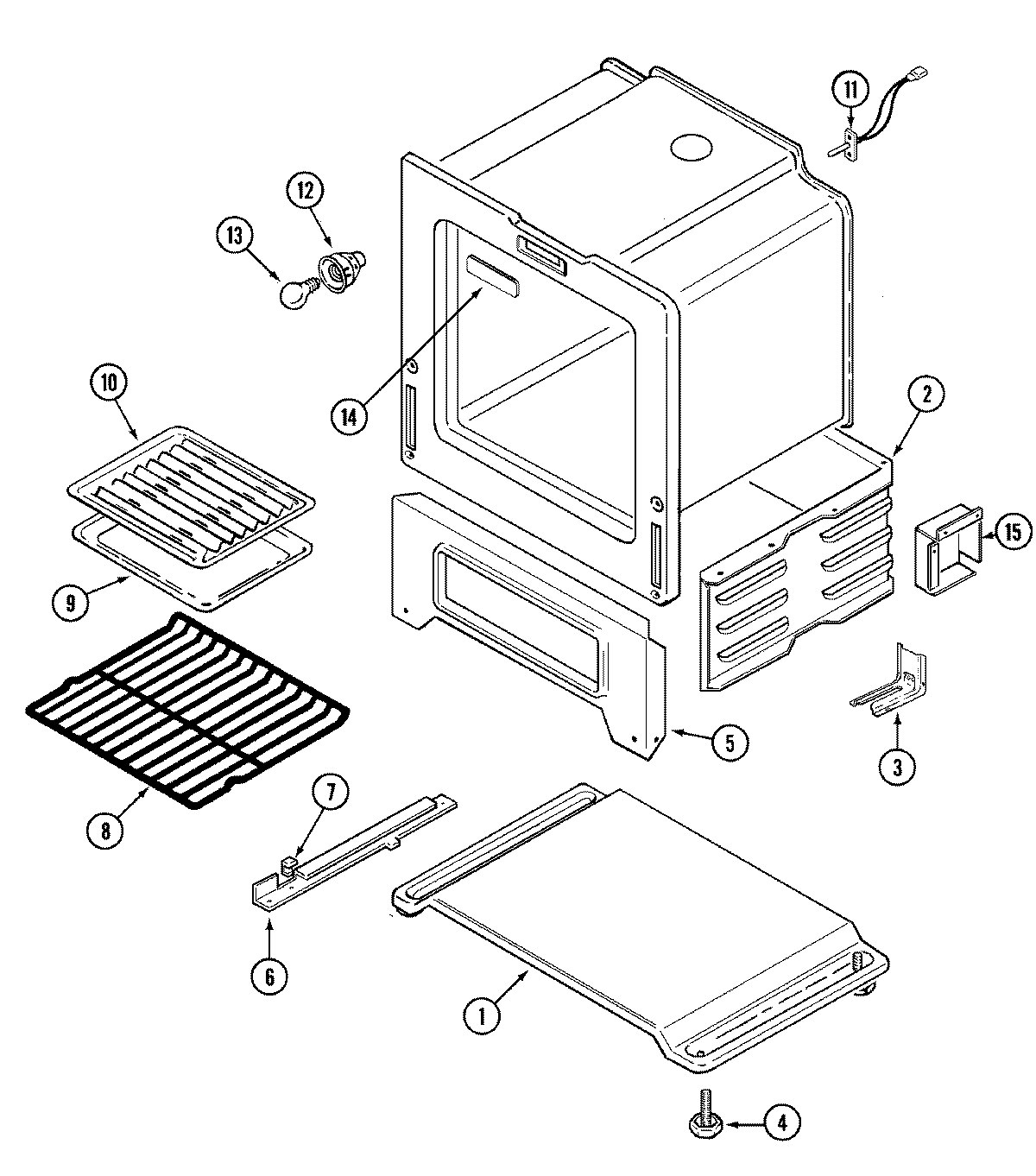 11
12
13
14
10
2
15
9
5
3
8
7
6
1
4