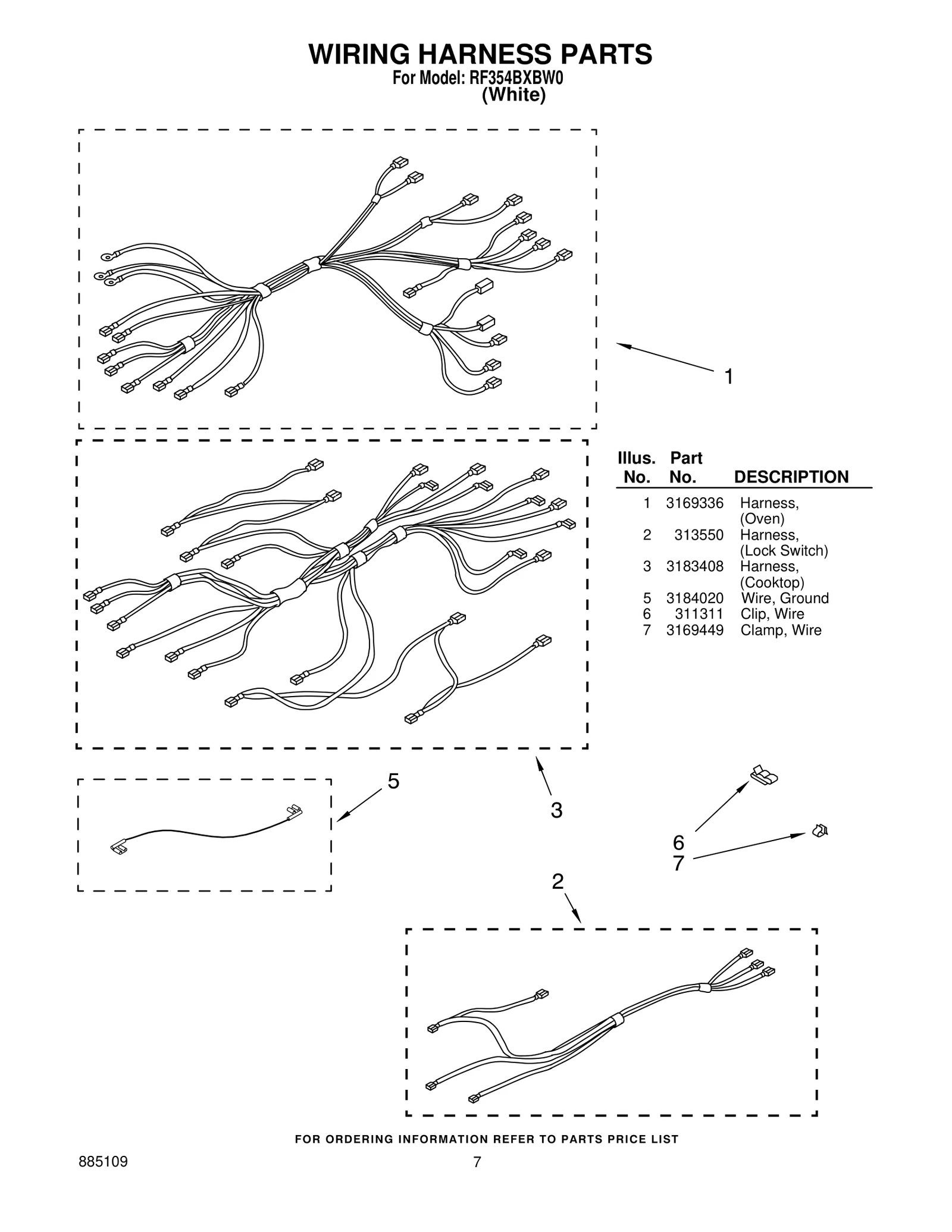 WIRING HARNESS PARTS
For Model: RF354BXBW0
(White)

1

| Illus. No. | Part No. | DESCRIPTION |
|---|---|---|
| 1 | 3169336 | Harness, (Oven) |
| 2 | 313550 | Harness, (Lock Switch) |
| 3 | 3183408 | Harness, (Cooktop) |
| 5 | 3184020 | Wire, Ground |
| 6 | 311311 | Clip, Wire |
| 7 | 3169449 | Clamp, Wire |

5

3

6
7

2

FOR ORDERING INFORMATION REFER TO PARTS PRICE LIST

885109

7