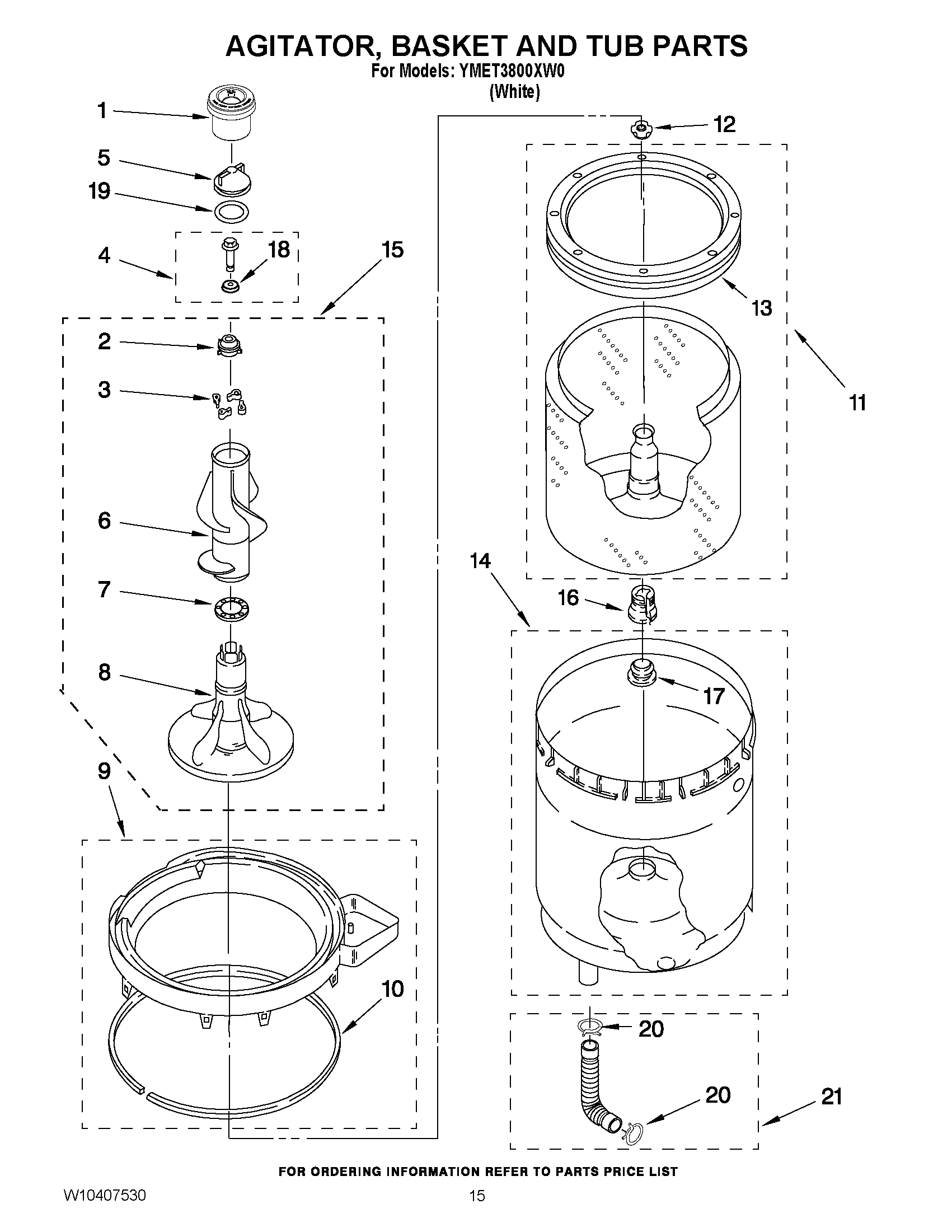 AGITATOR, BASKET AND TUB PARTS
For Models: YMET3800XW0
(White)

1
5
19
4
18
15
2
3
6
7
8
9
10
12
13
11
14
16
17
20
20
21

FOR ORDERING INFORMATION REFER TO PARTS PRICE LIST

W10407530
15