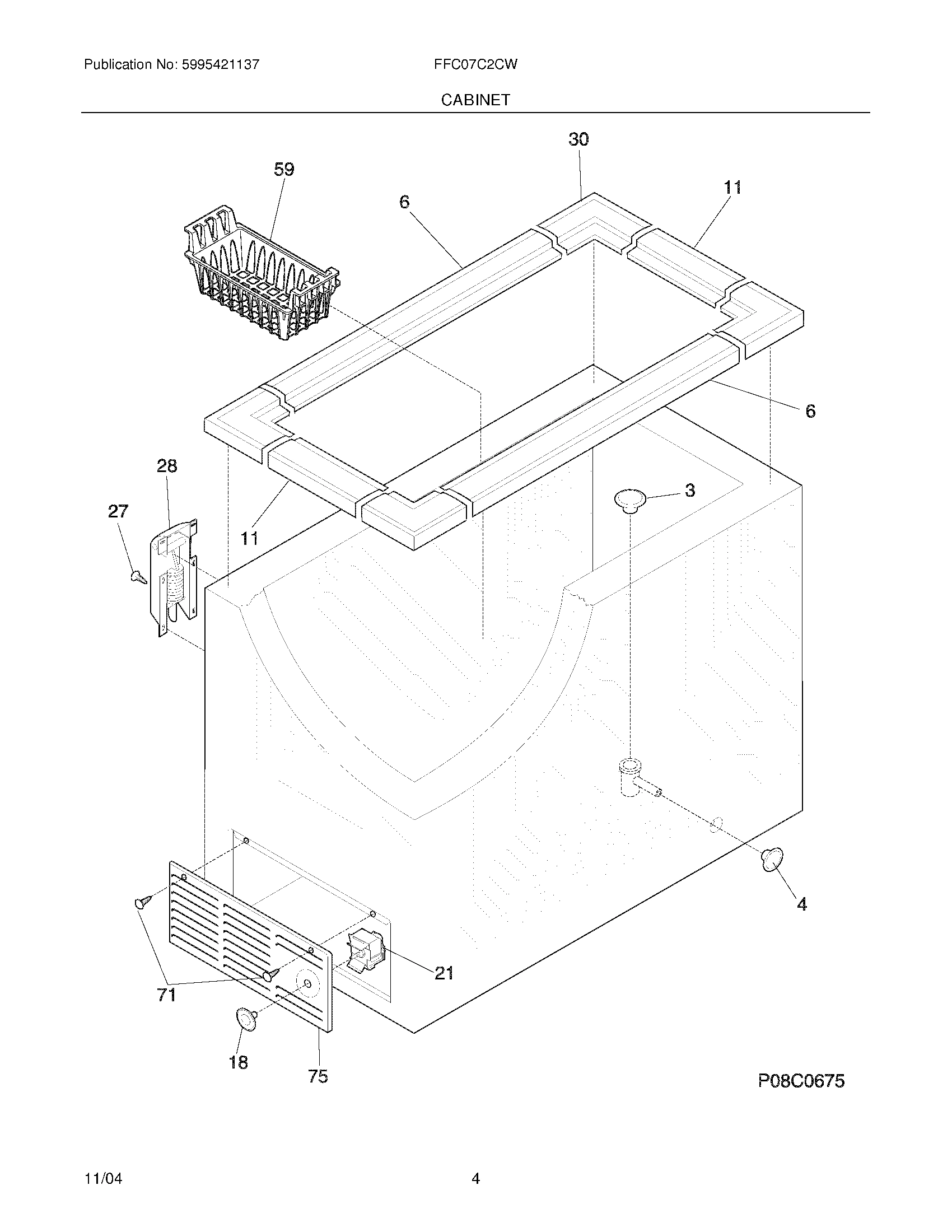 Publication No: 5995421137

FFC07C2CW

CABINET

30

59

6

11

6

28

27

11

3

4

21

71

18

75

P08C0675

11/04

4