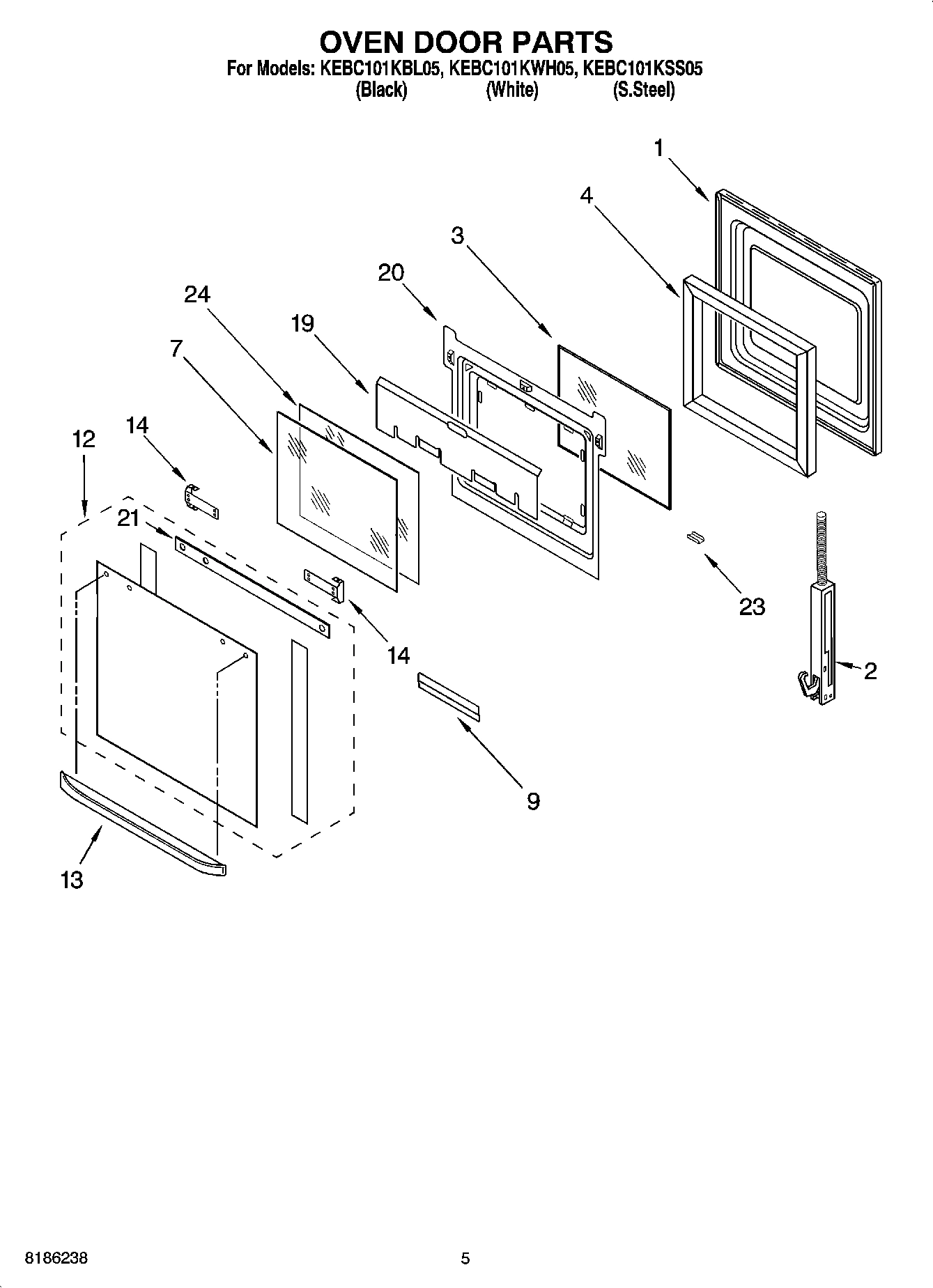 OVEN DOOR PARTS

For Models: KEBC101KBL05, KEBC101KWH05, KEBC101KSS05
(Black) (White) (S.Steel)

1
4
3
20
24
19
7
14
12
21
14
23
2
9
13

8186238

5