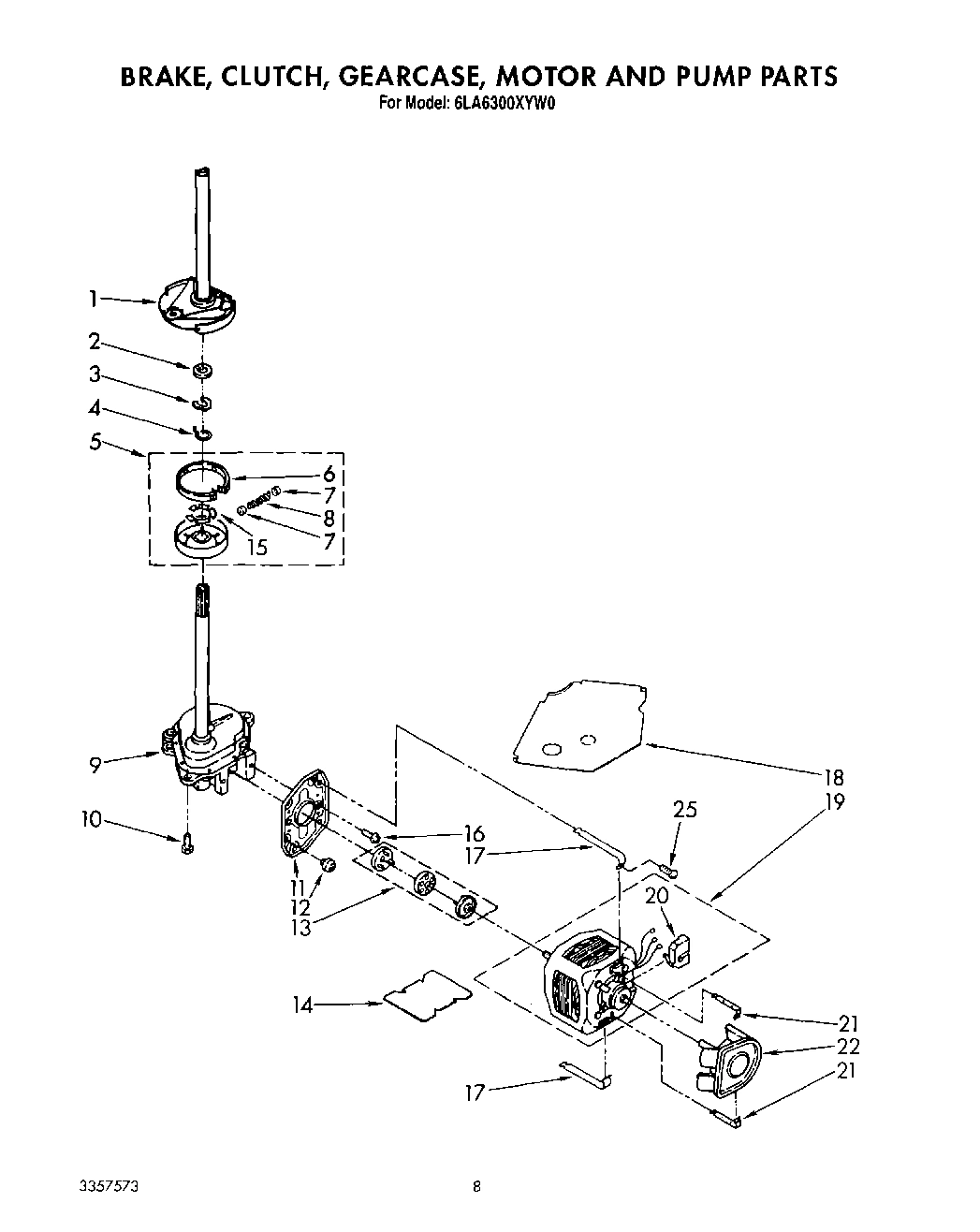 BRAKE, CLUTCH, GEARCASE, MOTOR AND PUMP PARTS
For Model: 6LA6300XYW0

1
2
3
4
5
6
7
8
7
15
9
10
11
12
13
16
17
18
19
25
20
14
21
22
21
17

3357573

8