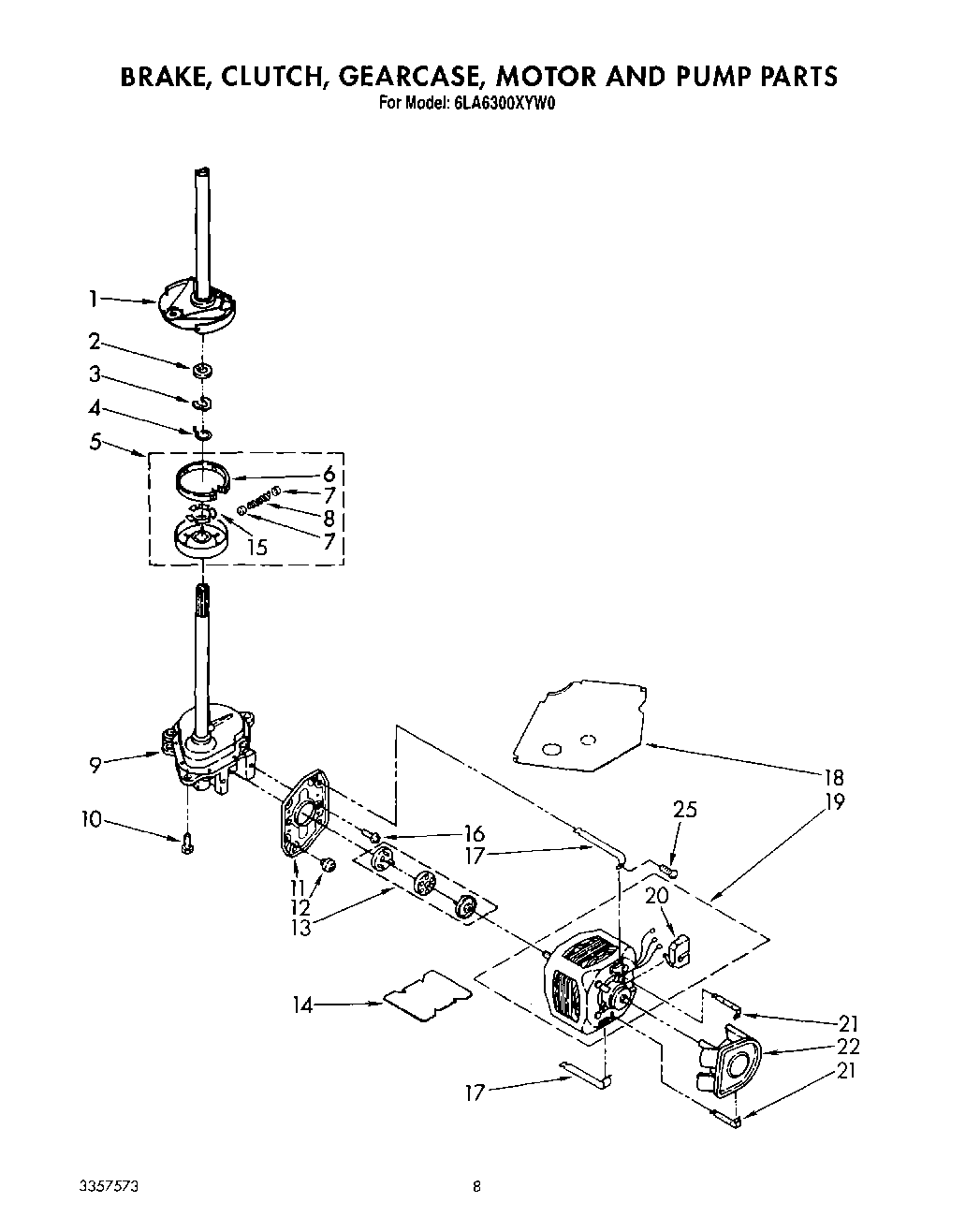 BRAKE, CLUTCH, GEARCASE, MOTOR AND PUMP PARTS
For Model: 6LA6300XYW0

1
2
3
4
5
6
7
8
7
15
9
10
11
12
13
16
17
18
19
25
20
14
21
22
21
17

3357573

8