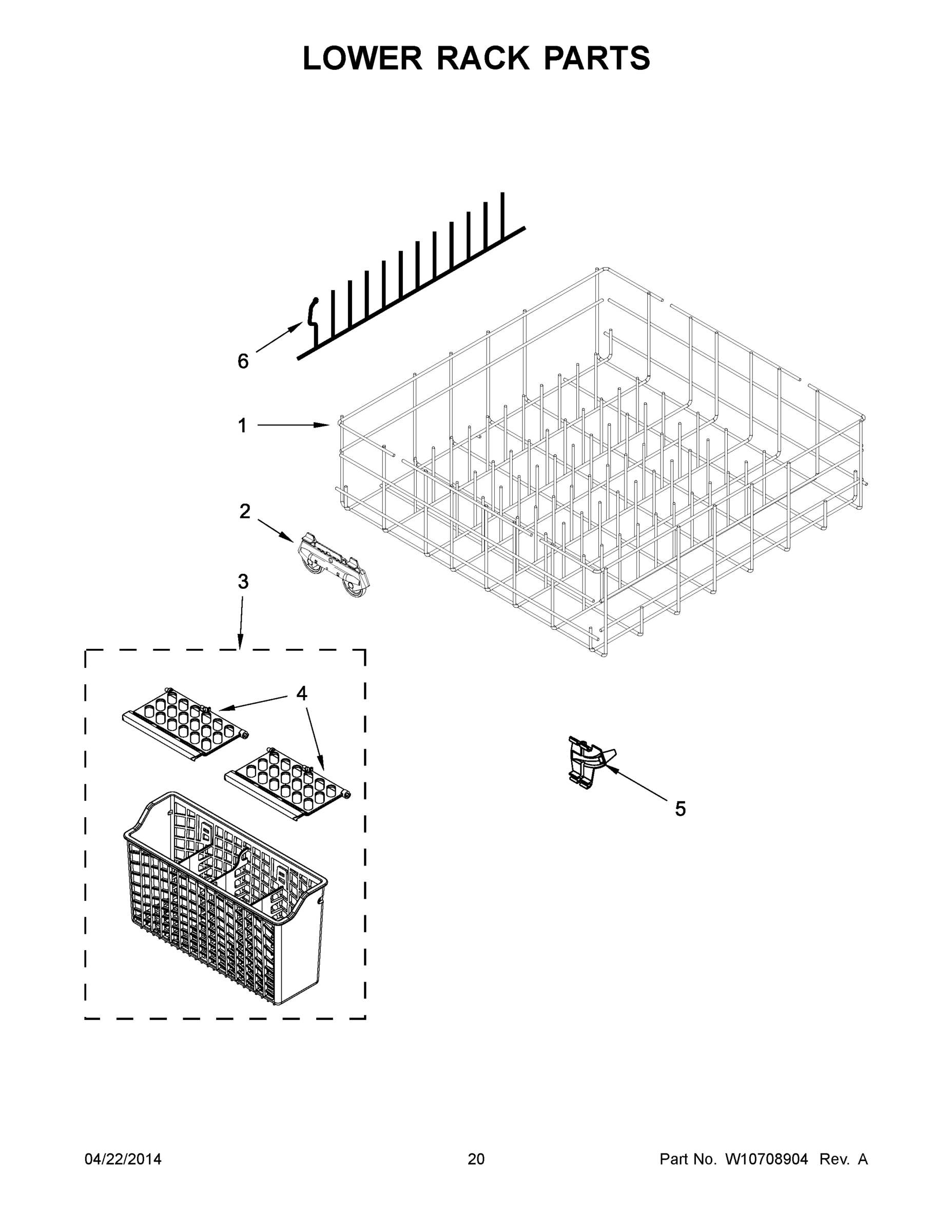 LOWER RACK PARTS

6

1

2

3

4

5

04/22/2014

20

Part No. W10708904 Rev. A