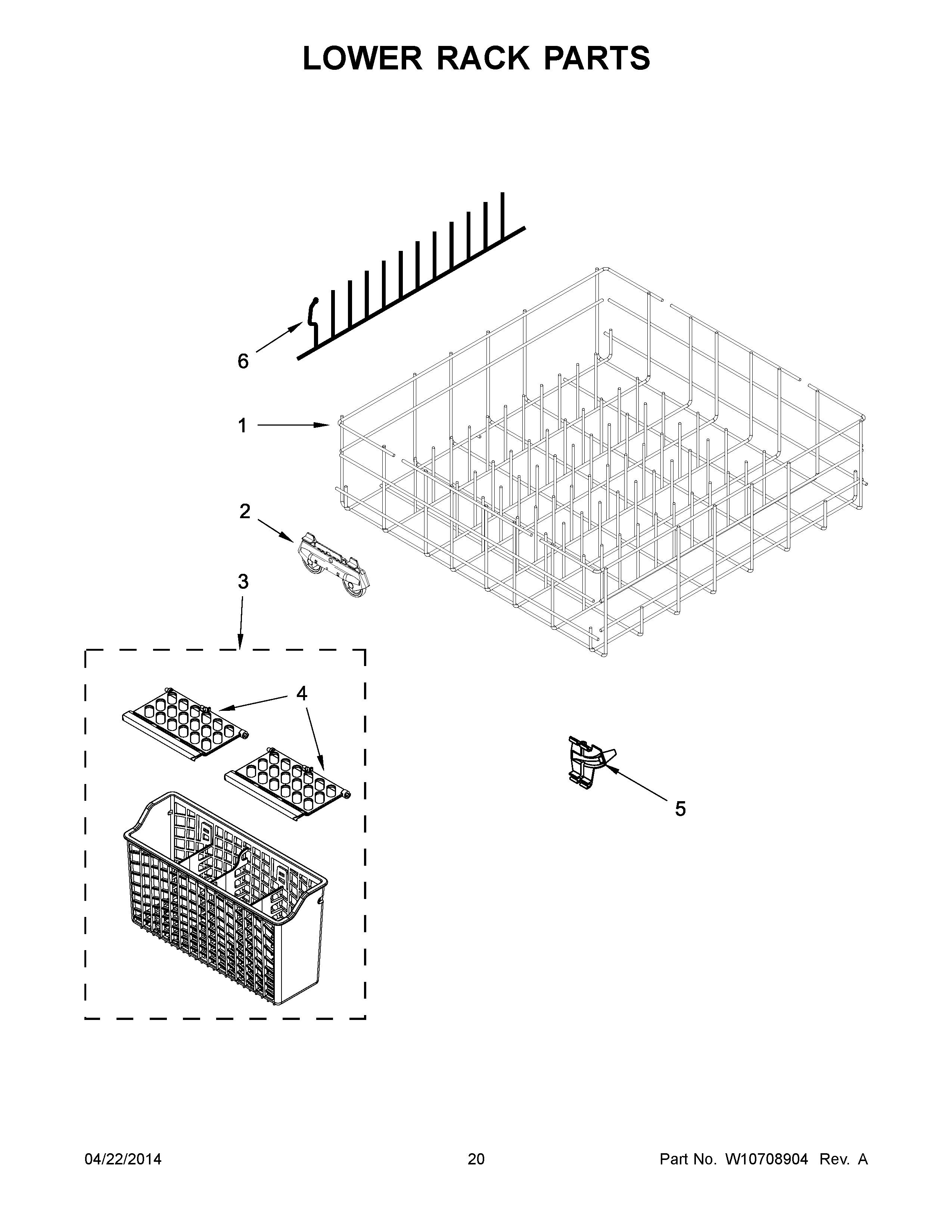 LOWER RACK PARTS

6

1

2

3

4

5

04/22/2014

20

Part No. W10708904 Rev. A