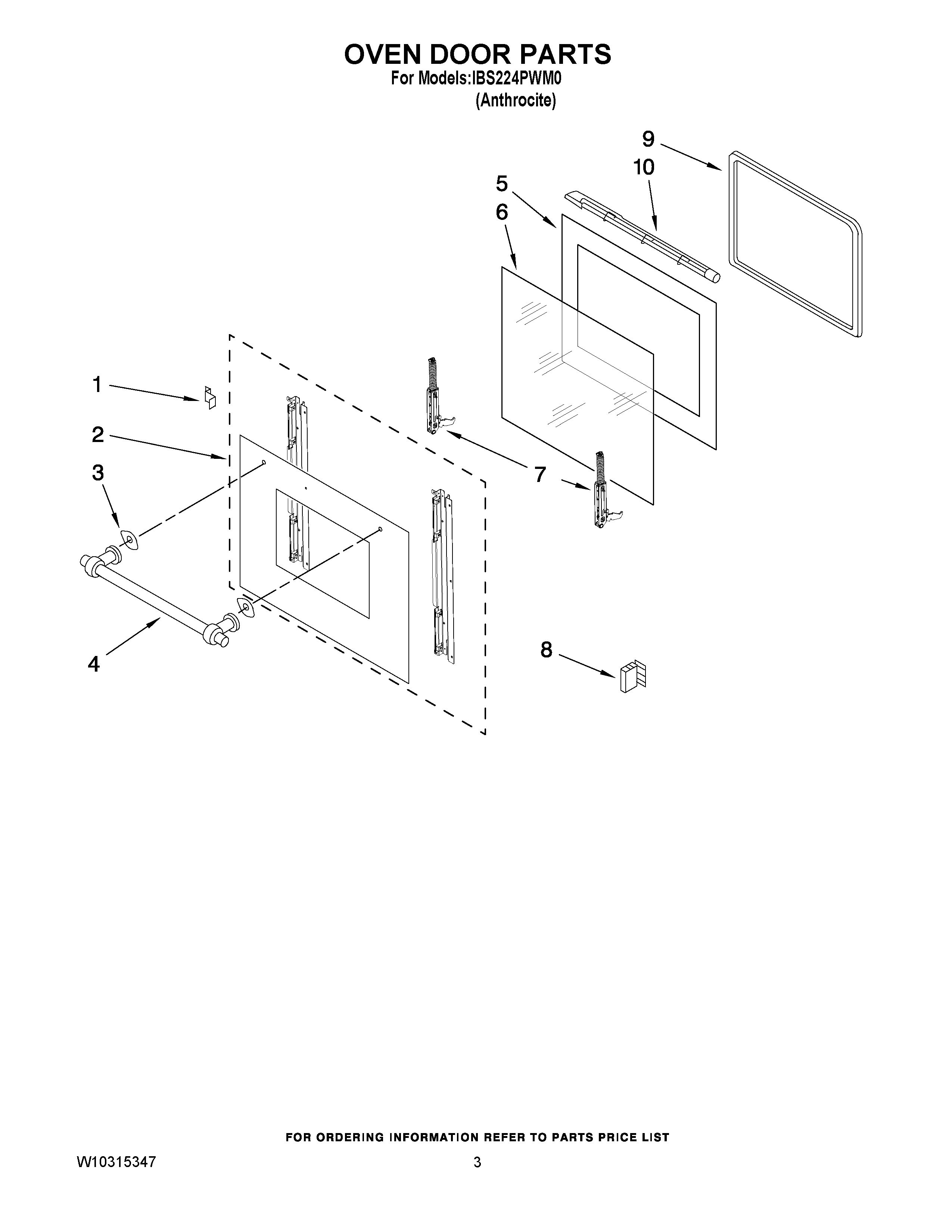 OVEN DOOR PARTS
For Models:IBS224PWM0
(Anthrocite)

9
10
5
6
1
2
3
7
4
8

FOR ORDERING INFORMATION REFER TO PARTS PRICE LIST

W10315347

3