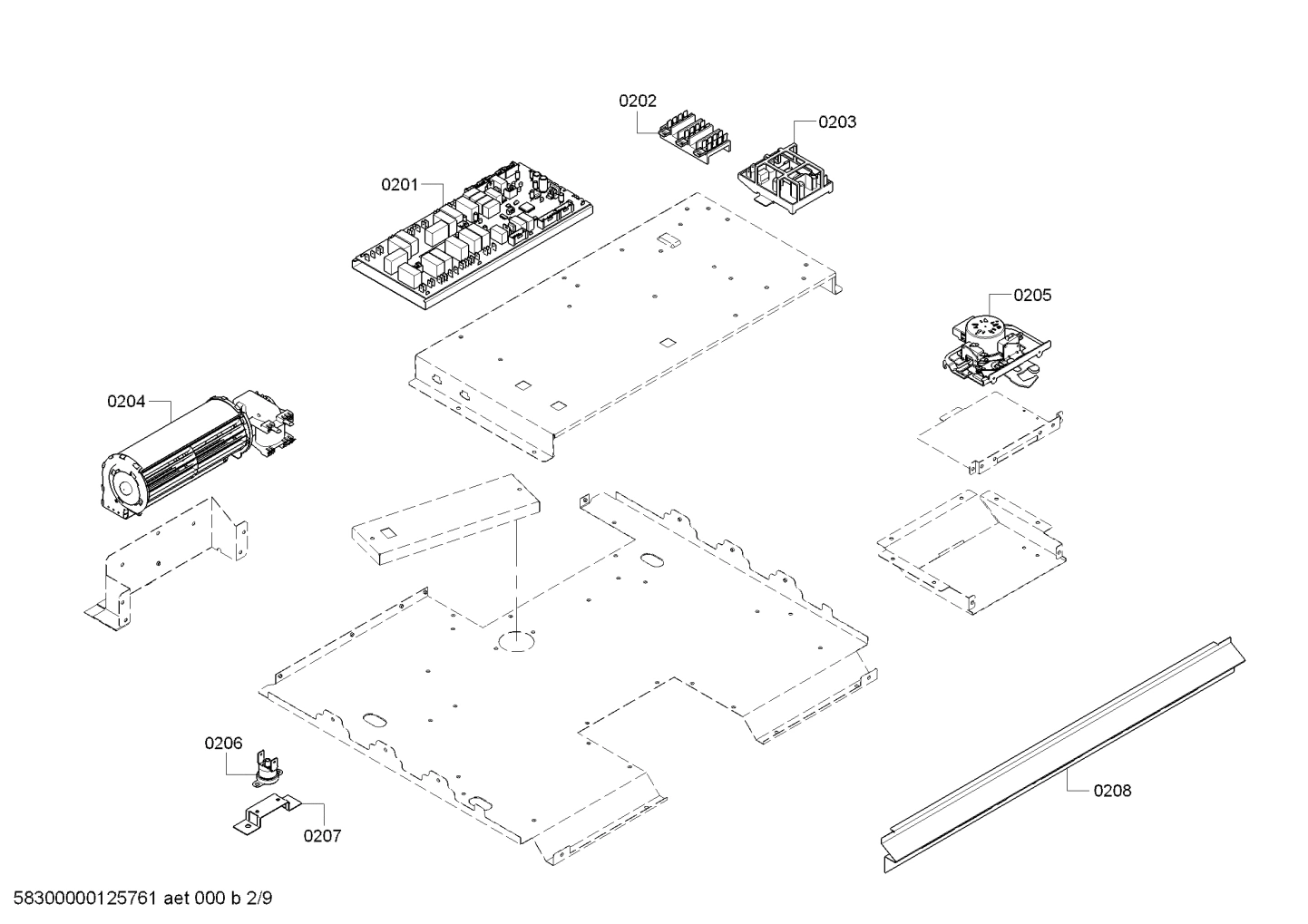 0202
0203
0201
0205
0204
0206
0207
0208
58300000125761 aet 000 b 2/9