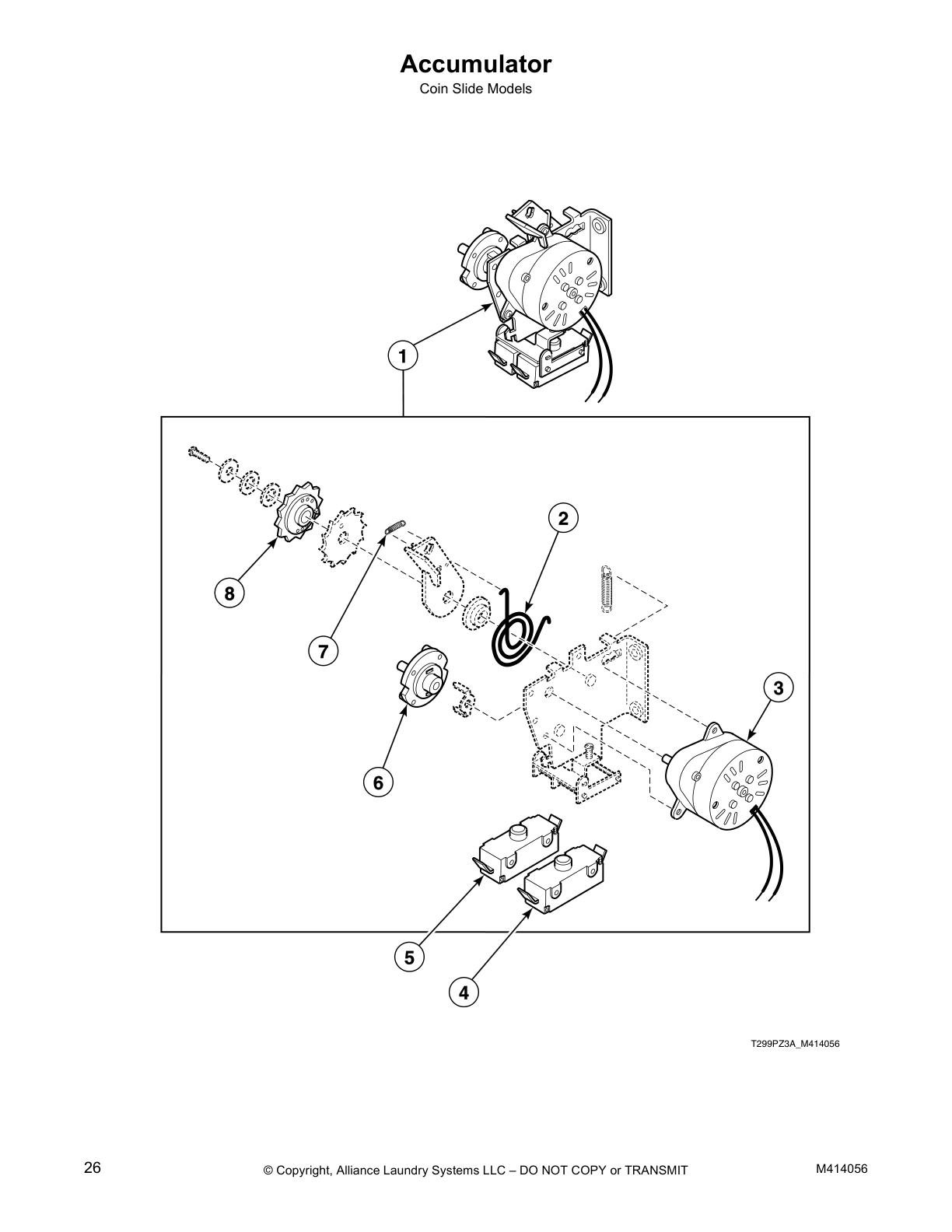 Accumulator
Coin Slide Models

1

2

8

7

3

6

5

4

T299PZ3A_M414056

26 © Copyright, Alliance Laundry Systems LLC – DO NOT COPY or TRANSMIT M414056