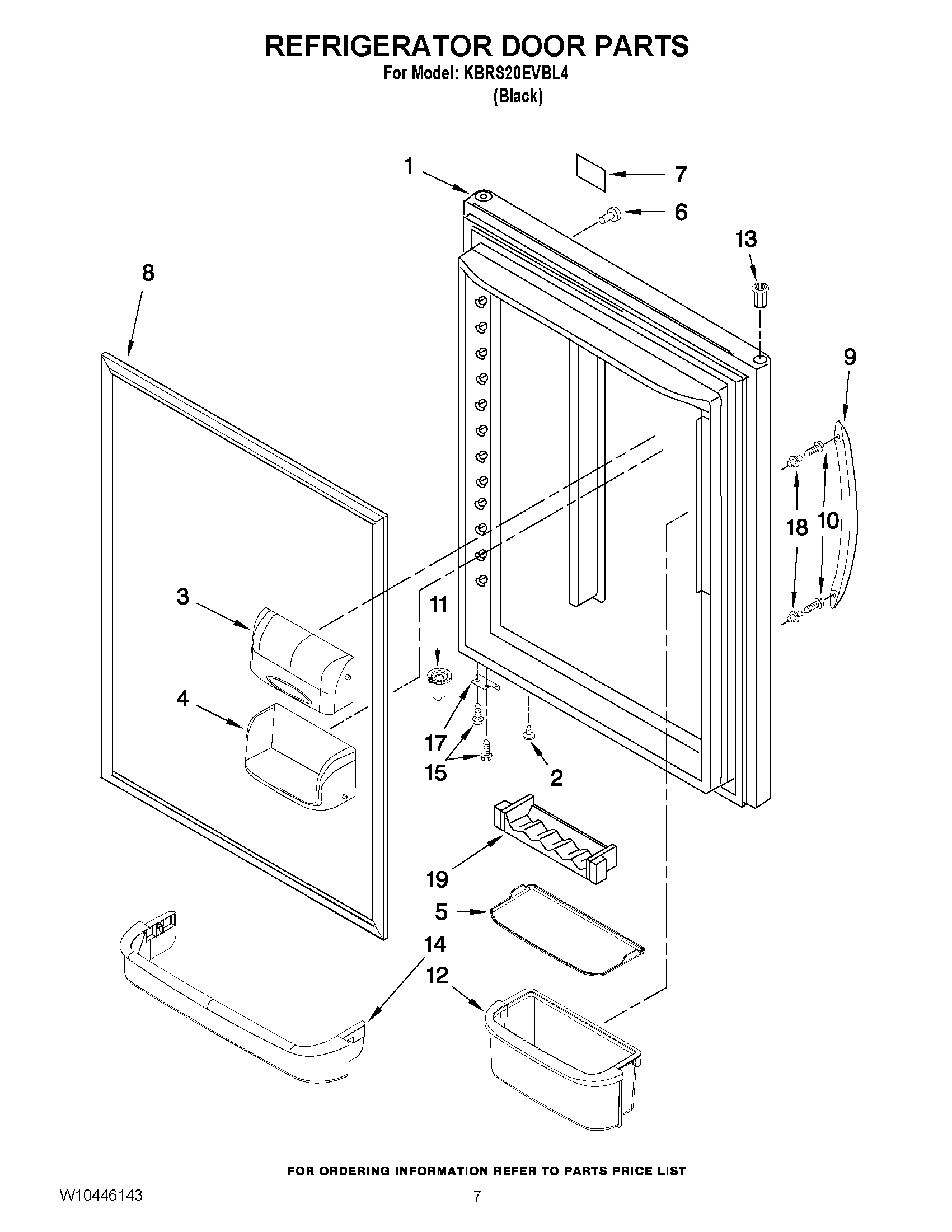 REFRIGERATOR DOOR PARTS
For Model: KBRS20EVBL4
(Black)

1
7
6
13
8
9
18
10
3
11
4
17
15
2
19
5
14
12

FOR ORDERING INFORMATION REFER TO PARTS PRICE LIST

W10446143
7