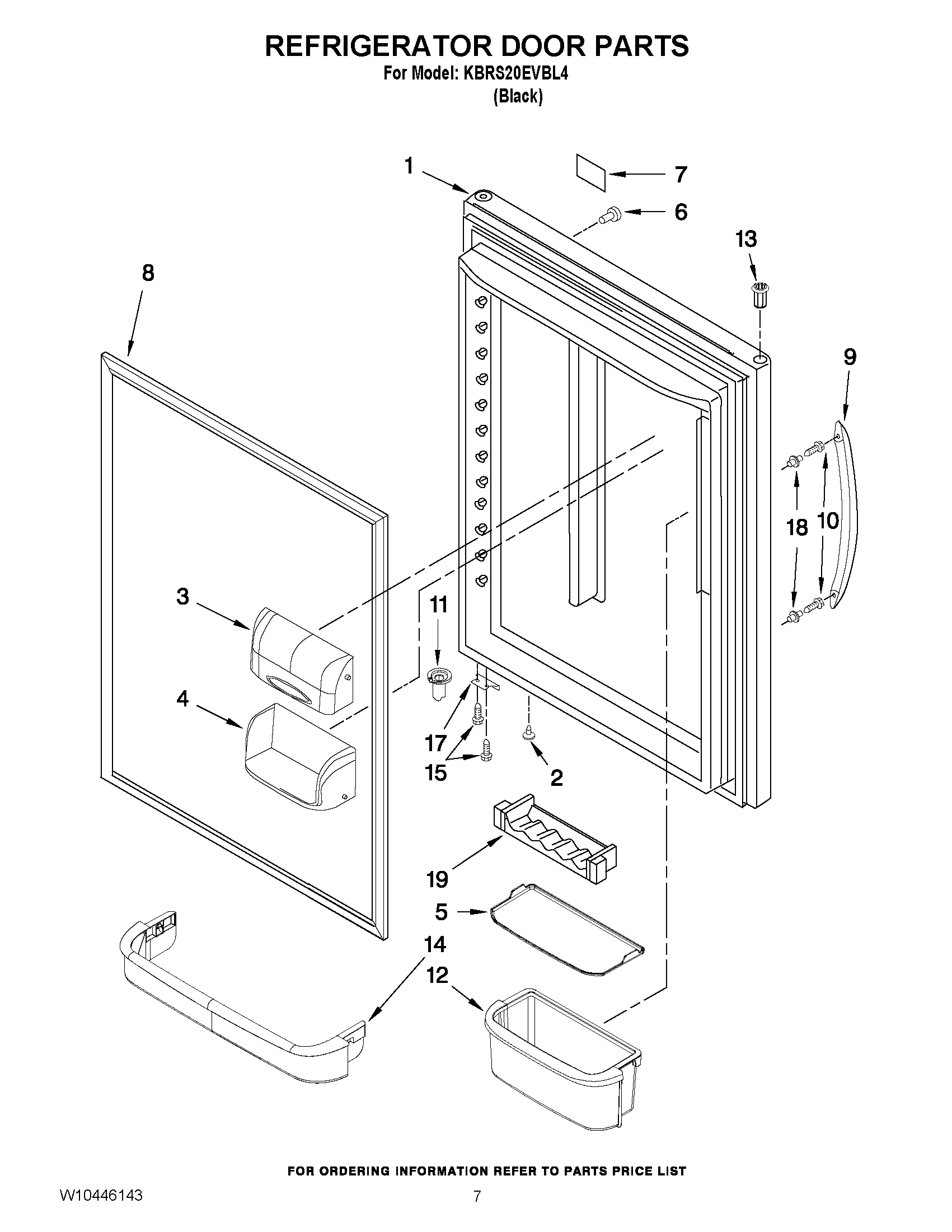 REFRIGERATOR DOOR PARTS
For Model: KBRS20EVBL4
(Black)

1
7
6
13
8
9
18
10
3
11
4
17
15
2
19
5
14
12

FOR ORDERING INFORMATION REFER TO PARTS PRICE LIST

W10446143
7