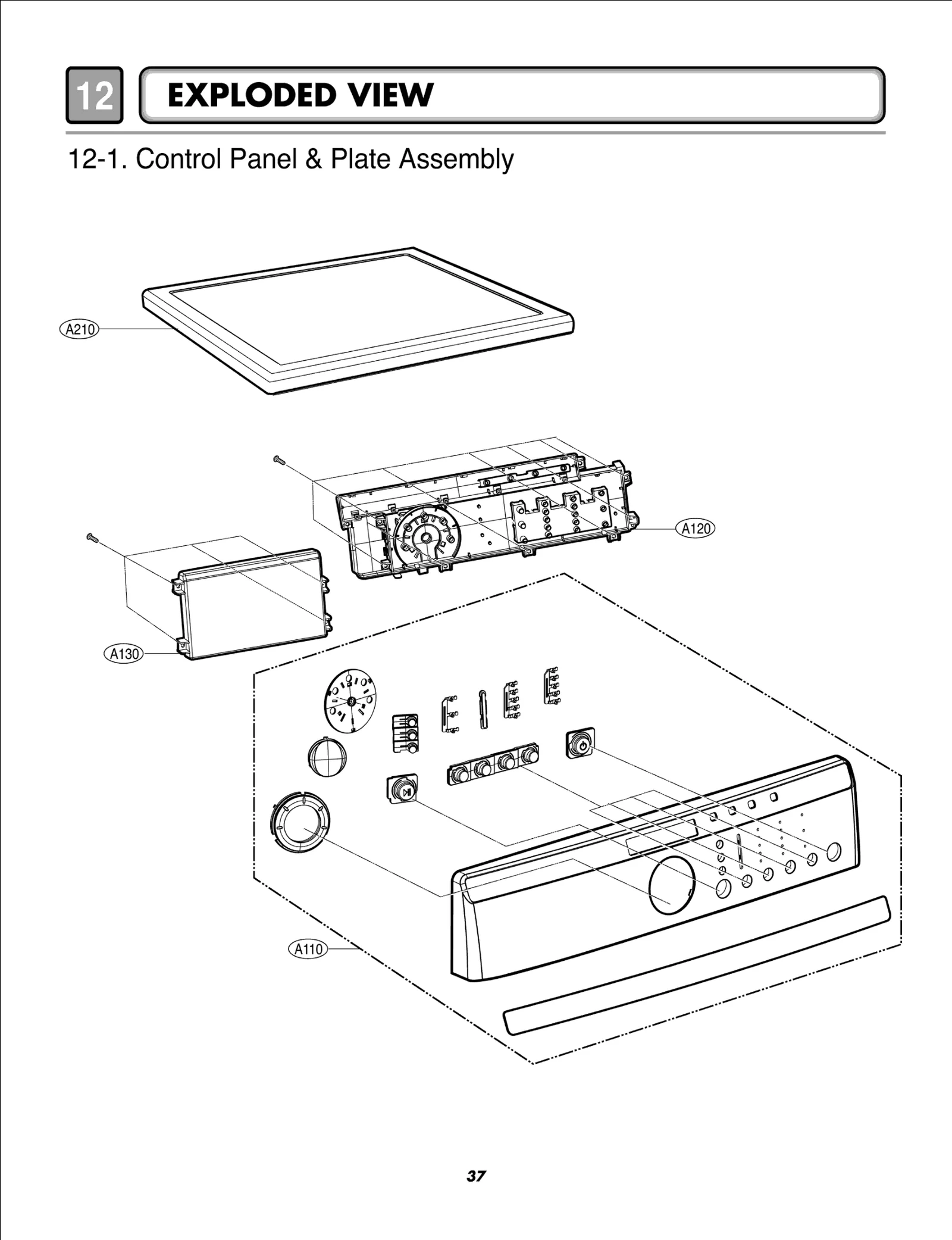 12 EXPLODED VIEW

12-1. Control Panel & Plate Assembly

A210

A120

A130

A110

37