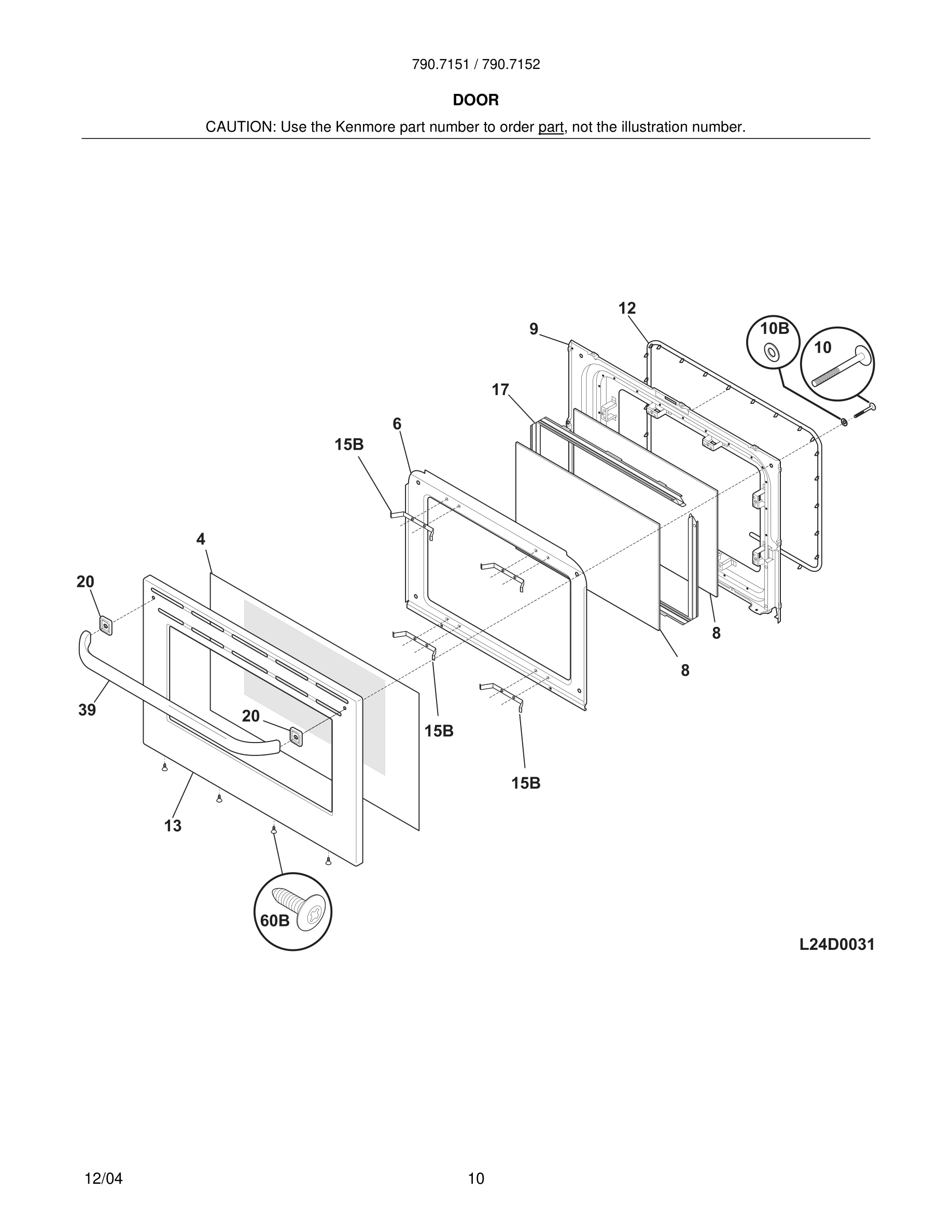 790.7151 / 790.7152

DOOR

CAUTION: Use the Kenmore part number to order part, not the illustration number.

12
9
10B
10
17
6
15B
4
20
8
8
39
20
15B
15B
13
60B

L24D0031

12/04

10