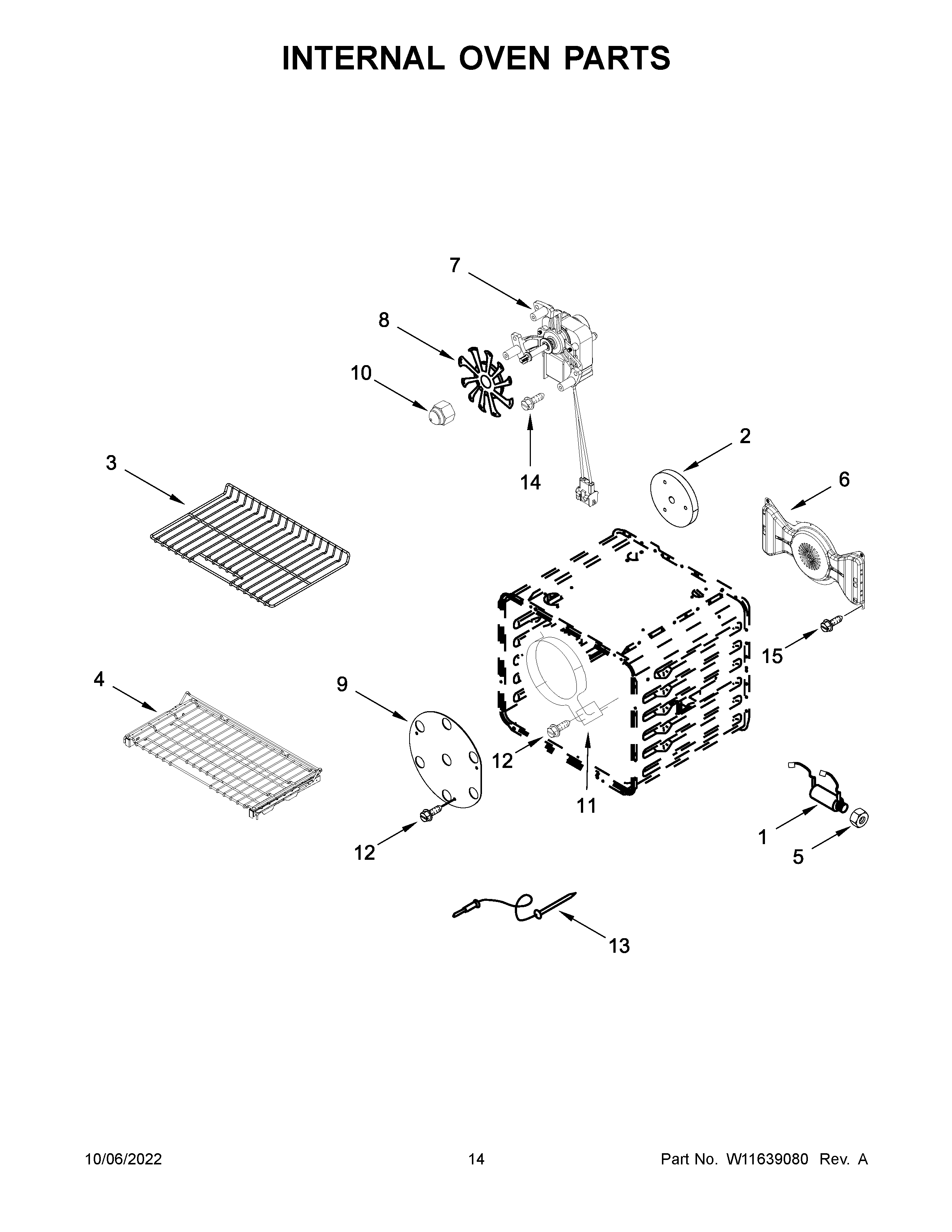 INTERNAL OVEN PARTS

7

8

10

14

2

3

6

15

4

9

12

11

12

1

5

13

10/06/2022

14

Part No. W11639080 Rev. A