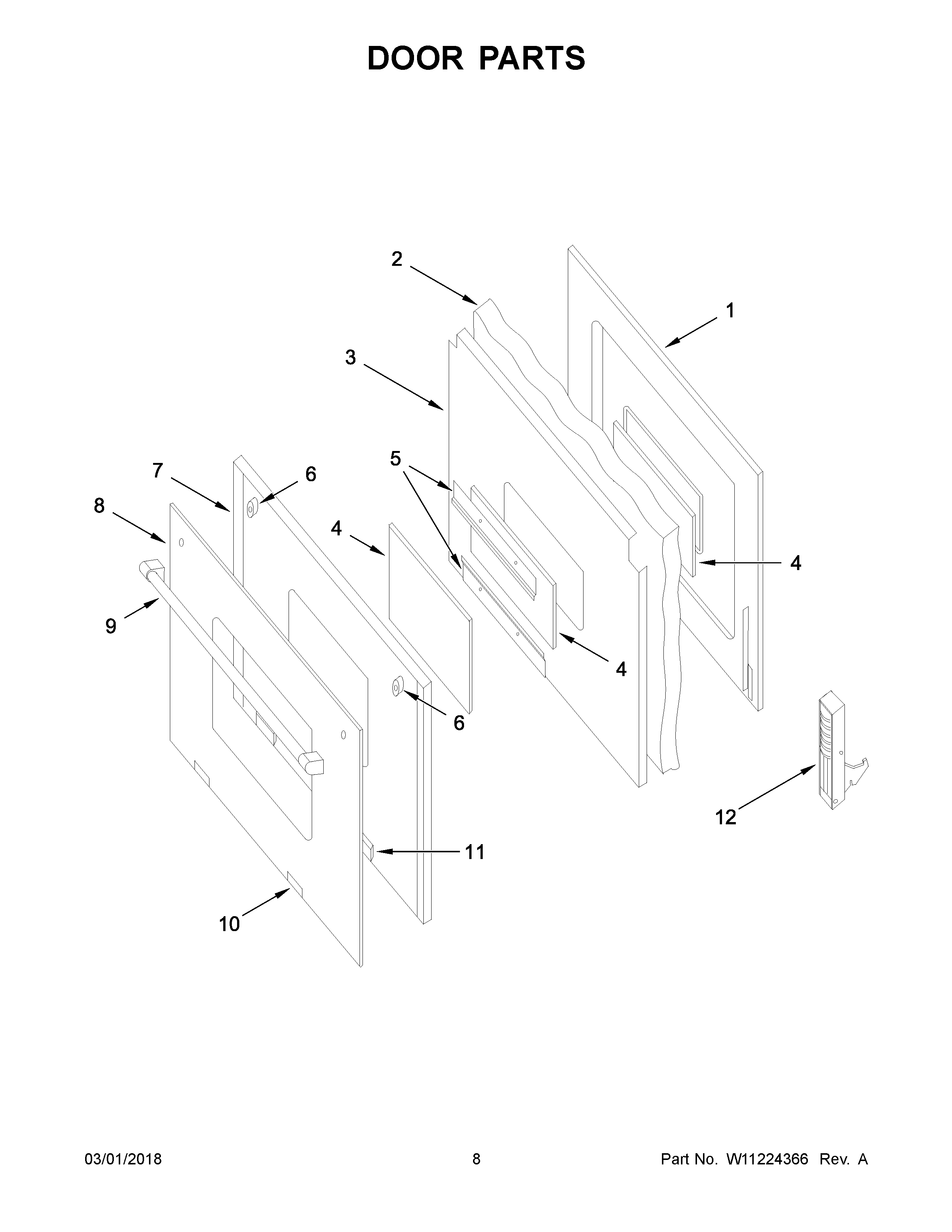 DOOR PARTS

2
1
3
5
7
6
8
4
4
9
4
6
12
11
10

03/01/2018
8
Part No. W11224366 Rev. A