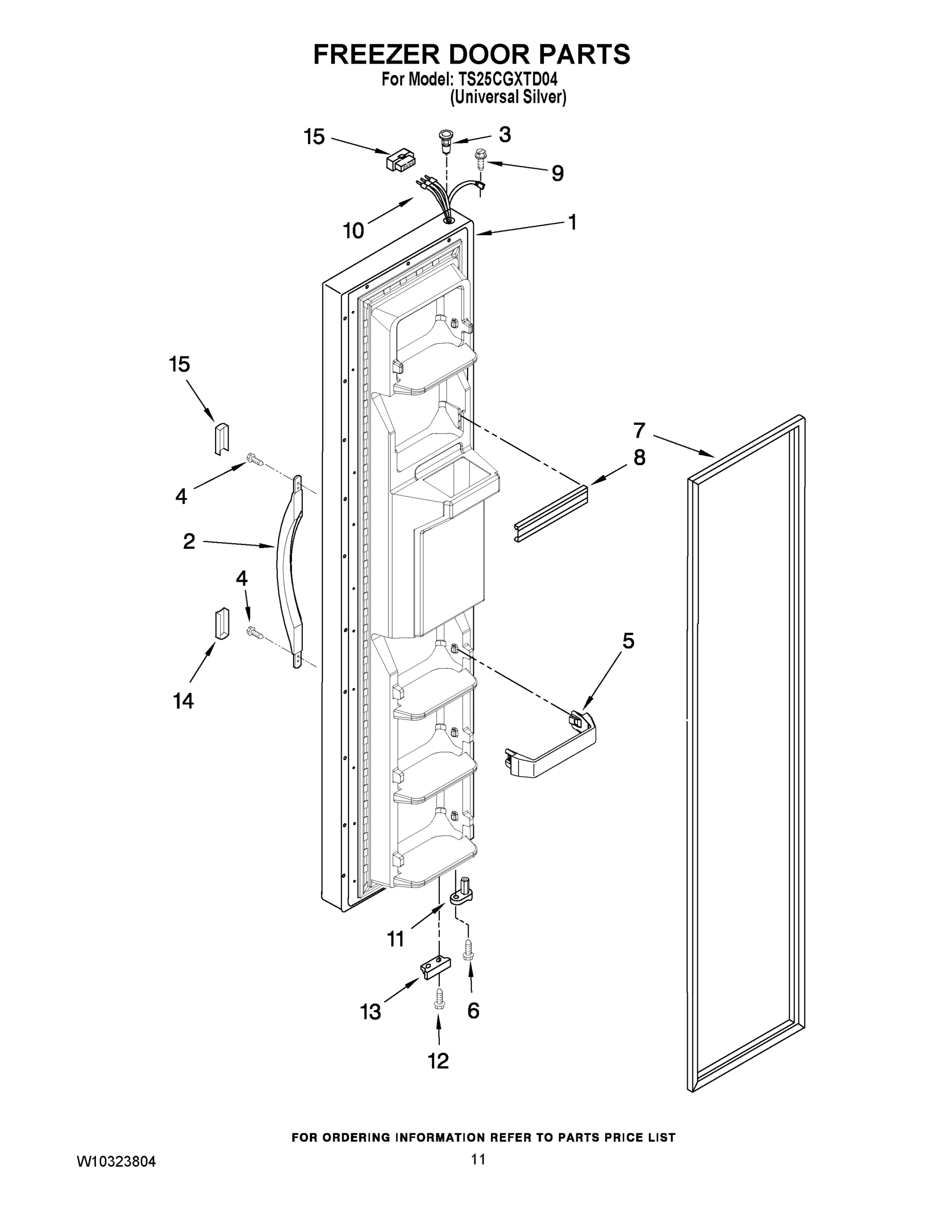 FREEZER DOOR PARTS
For Model: TS25CGXTD04
(Universal Silver)

15
3
9
10
1
15
7
8
4
2
4
5
14
11
13
6
12

FOR ORDERING INFORMATION REFER TO PARTS PRICE LIST

W10323804
11