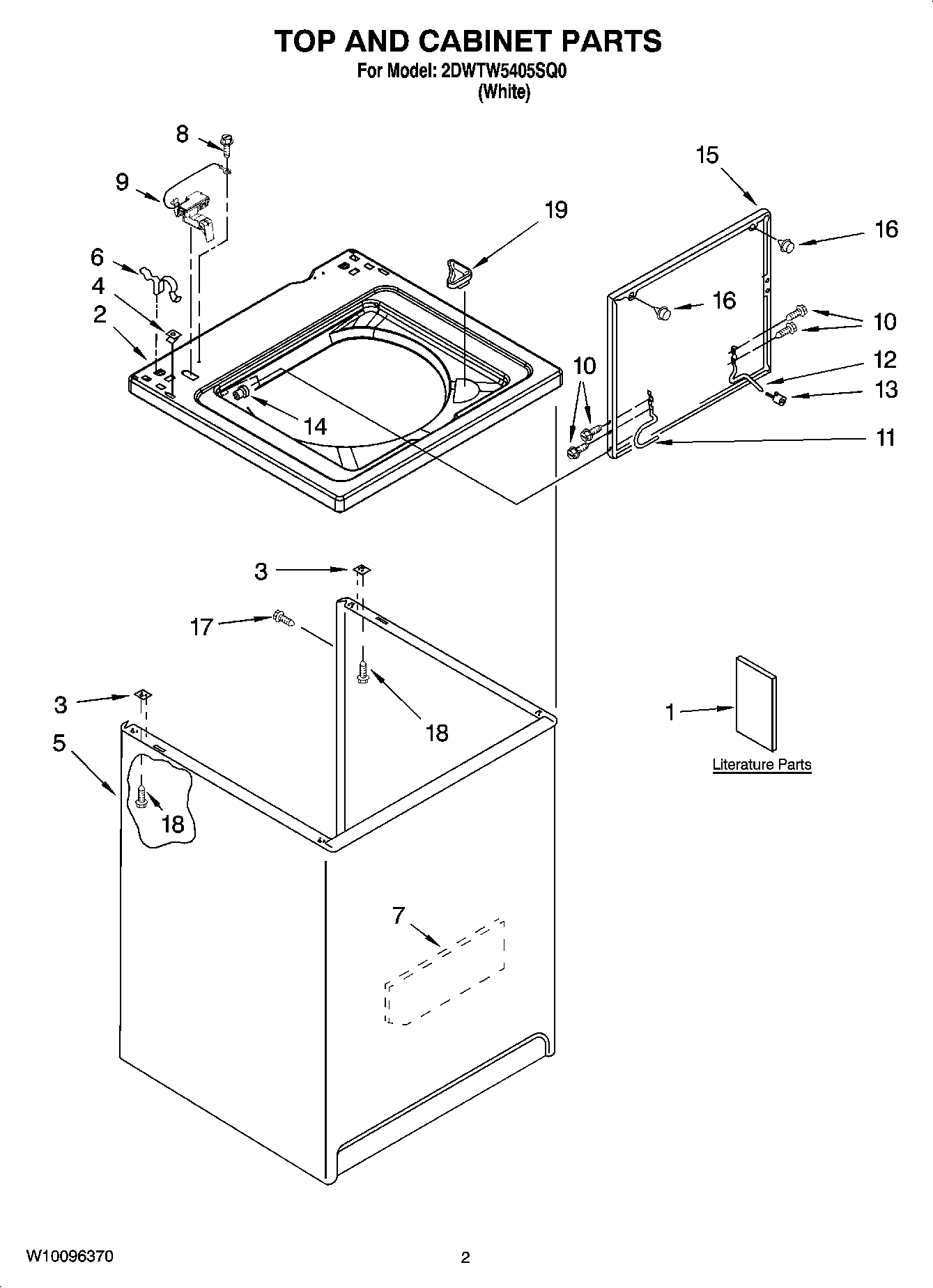 TOP AND CABINET PARTS
For Model: 2DWTW5405SQ0
(White)

8
9
6
4
2
19
15
16
16
10
10
12
13
11
14
3
17
18
3
5
18
7
1
Literature Parts

W10096370
2