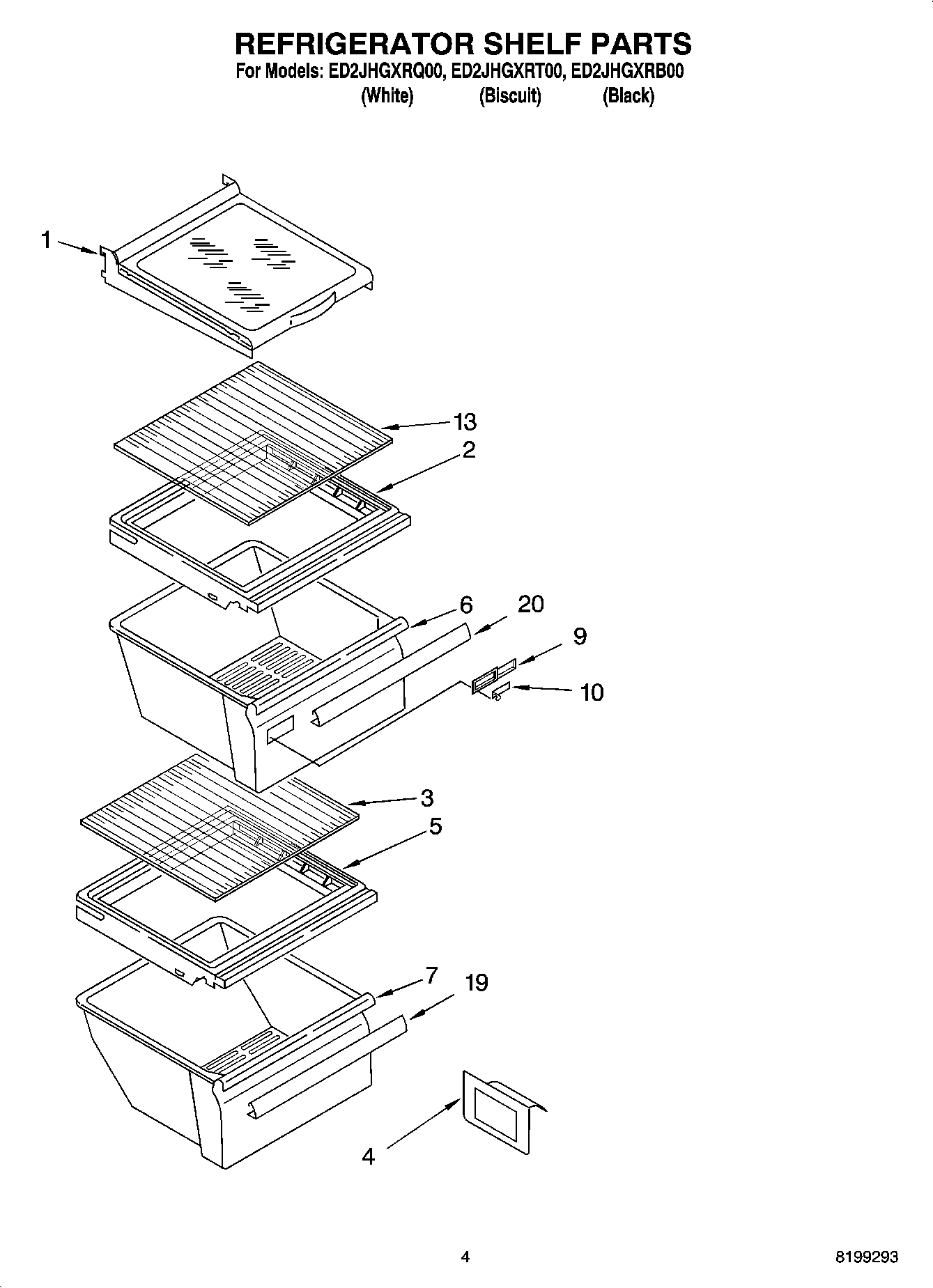 REFRIGERATOR SHELF PARTS

For Models: ED2JHGXRQ00, ED2JHGXRT00, ED2JHGXRB00
(White) (Biscuit) (Black)

1

13

2

6

20

9

10

3

5

7

19

4

4

8199293