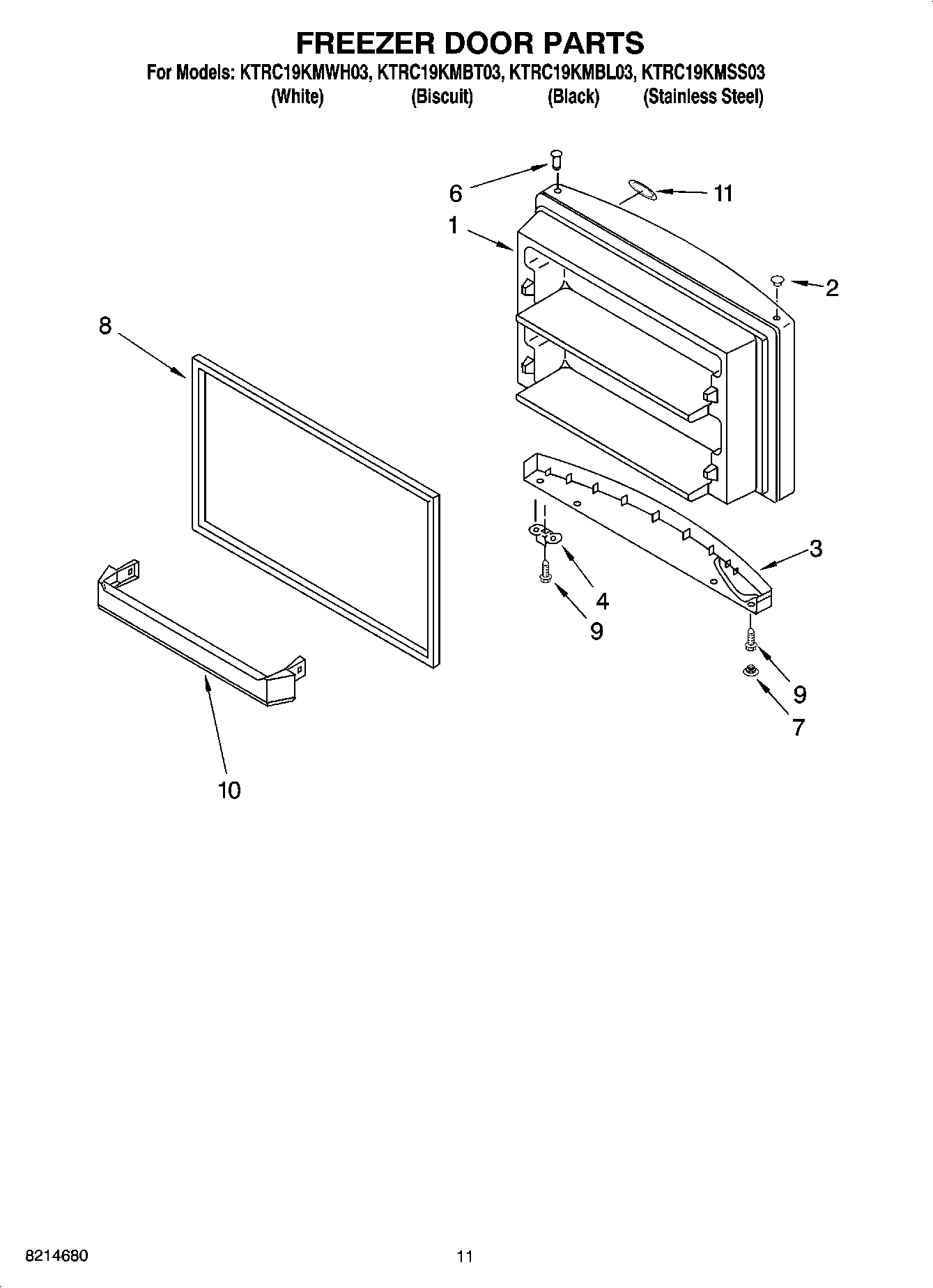 FREEZER DOOR PARTS
For Models: KTRC19KMWH03, KTRC19KMBT03, KTRC19KMBL03, KTRC19KMSS03
(White) (Biscuit) (Black) (Stainless Steel)

6
11
1
2
8
3
4
9
9
7
10

8214680
11