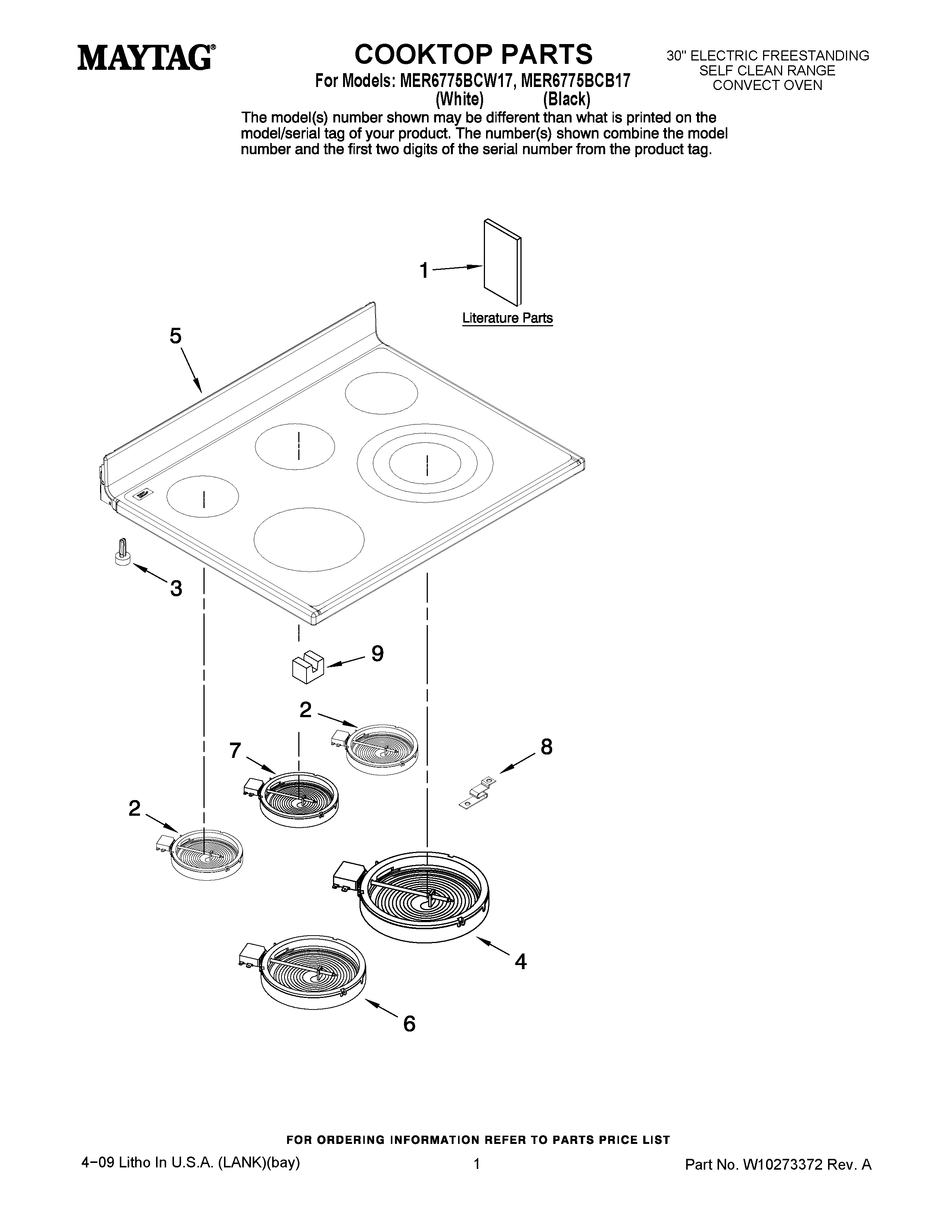 MAYTAG®

COOKTOP PARTS
For Models: MER6775BCW17, MER6775BCB17
(White) (Black)

30" ELECTRIC FREESTANDING
SELF CLEAN RANGE
CONVECT OVEN

The model(s) number shown may be different than what is printed on the model/serial tag of your product. The number(s) shown combine the model number and the first two digits of the serial number from the product tag.

1

Literature Parts

5

3

9

2

7

8

2

4

6

FOR ORDERING INFORMATION REFER TO PARTS PRICE LIST

4−09 Litho In U.S.A. (LANK)(bay)

1

Part No. W10273372 Rev. A