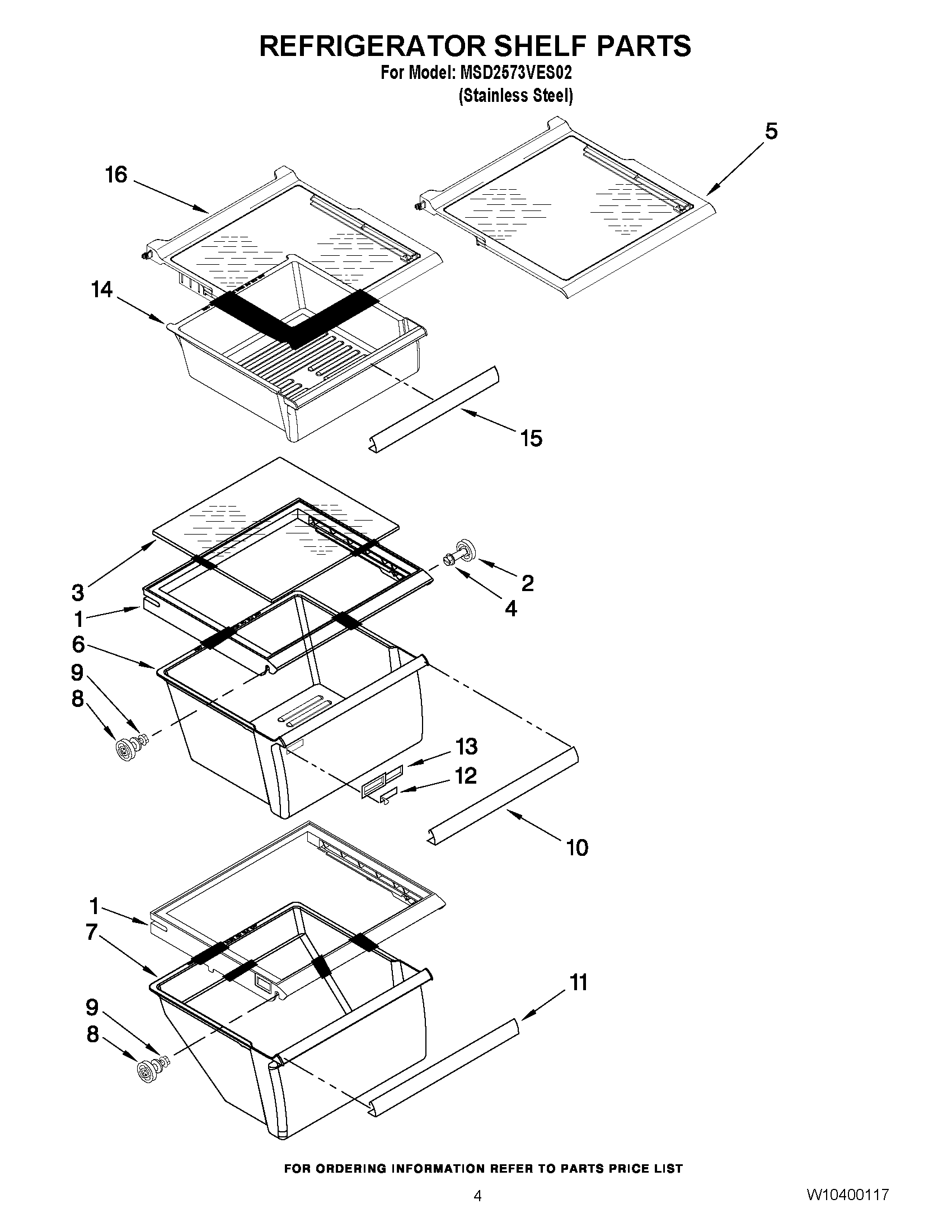 REFRIGERATOR SHELF PARTS
For Model: MSD2573VES02
(Stainless Steel)

16
5
14
15
3
2
4
1
6
9
8
13
12
10
1
7
11
9
8

FOR ORDERING INFORMATION REFER TO PARTS PRICE LIST

4

W10400117