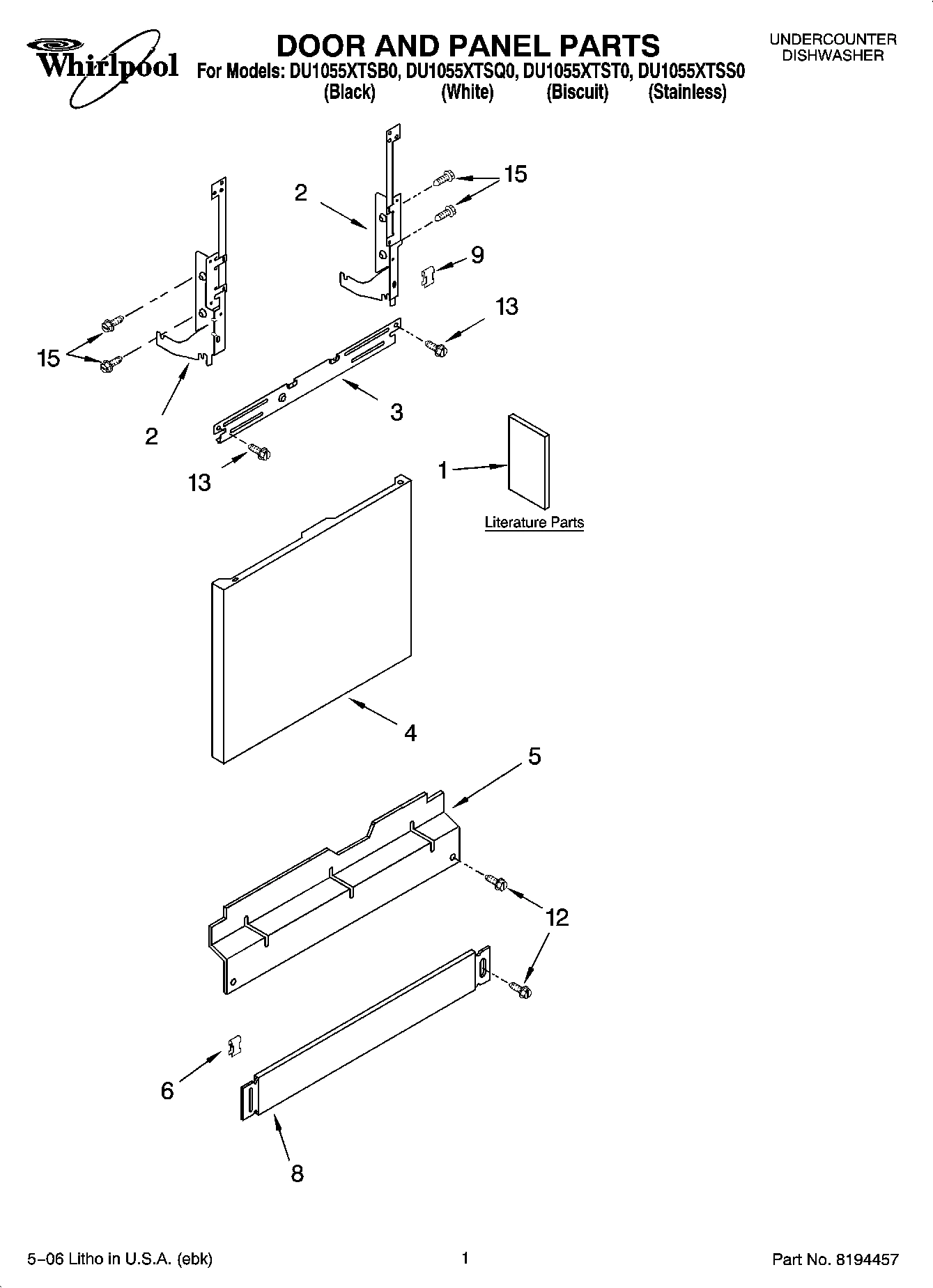 Whirlpool

DOOR AND PANEL PARTS

For Models: DU1055XTSB0, DU1055XTSQ0, DU1055XTST0, DU1055XTSS0
(Black) (White) (Biscuit) (Stainless)

UNDERCOUNTER
DISHWASHER

2
15
9
13
15
2
3
13
1
Literature Parts
4
5
12
6
8

5–06 Litho in U.S.A. (ebk)

1

Part No. 8194457