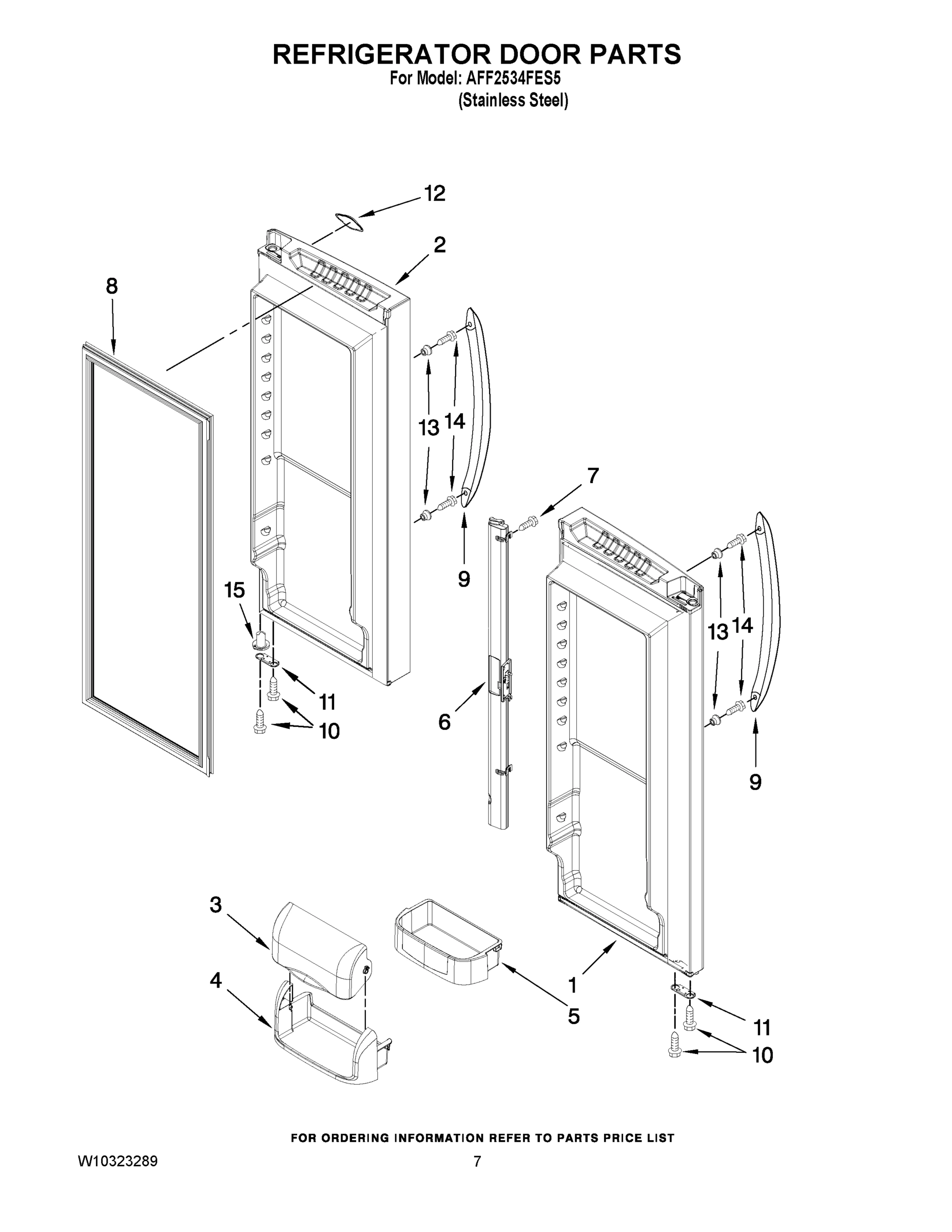 REFRIGERATOR DOOR PARTS
For Model: AFF2534FES5
(Stainless Steel)

12
2
8
13 14
7
9
15
11
10
6
13 14
9
3
4
5
1
11
10

FOR ORDERING INFORMATION REFER TO PARTS PRICE LIST

W10323289
7