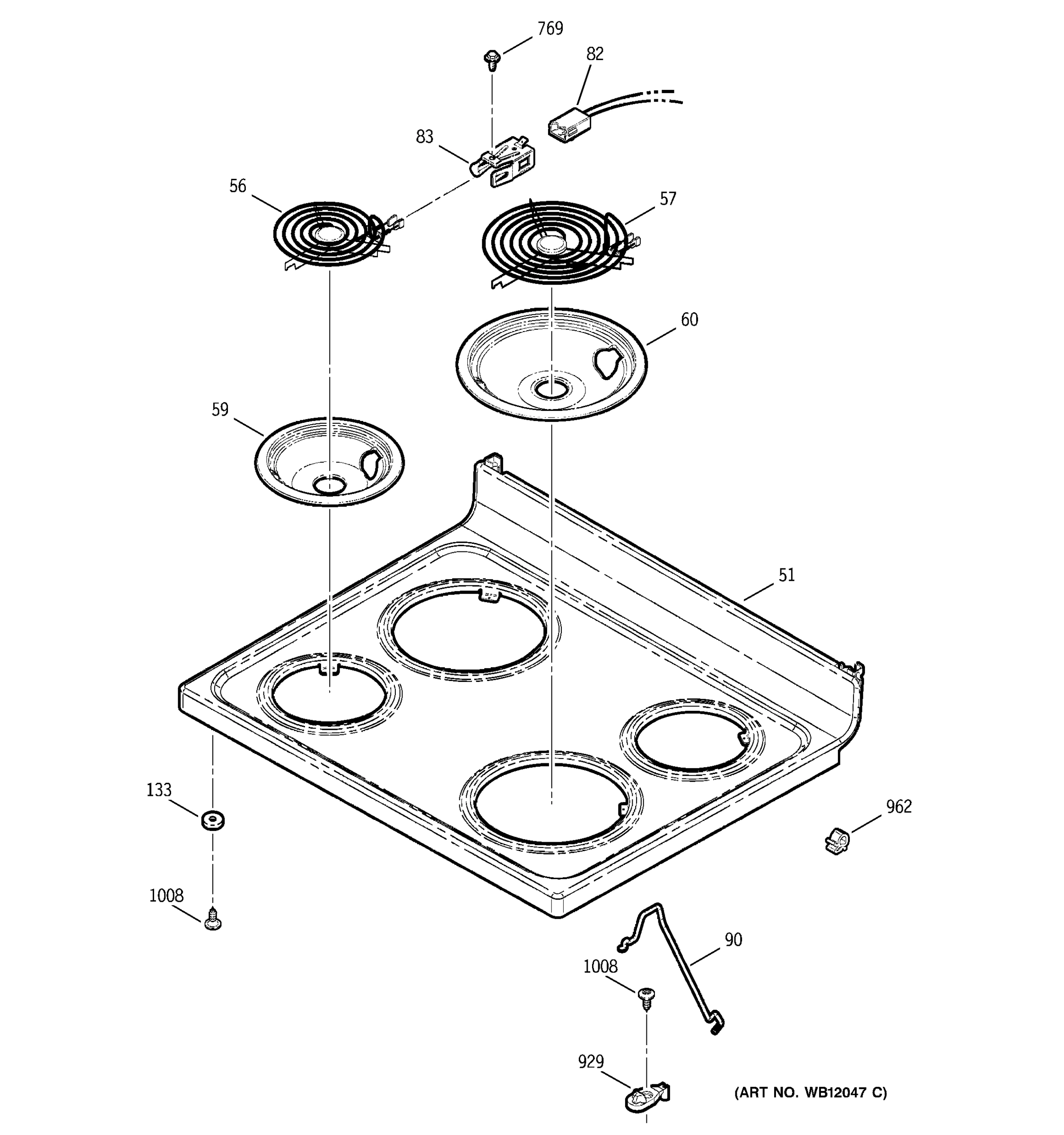 769
82
83
56
57
60
59
51
133
962
1008
90
1008
929
(ART NO. WB12047 C)