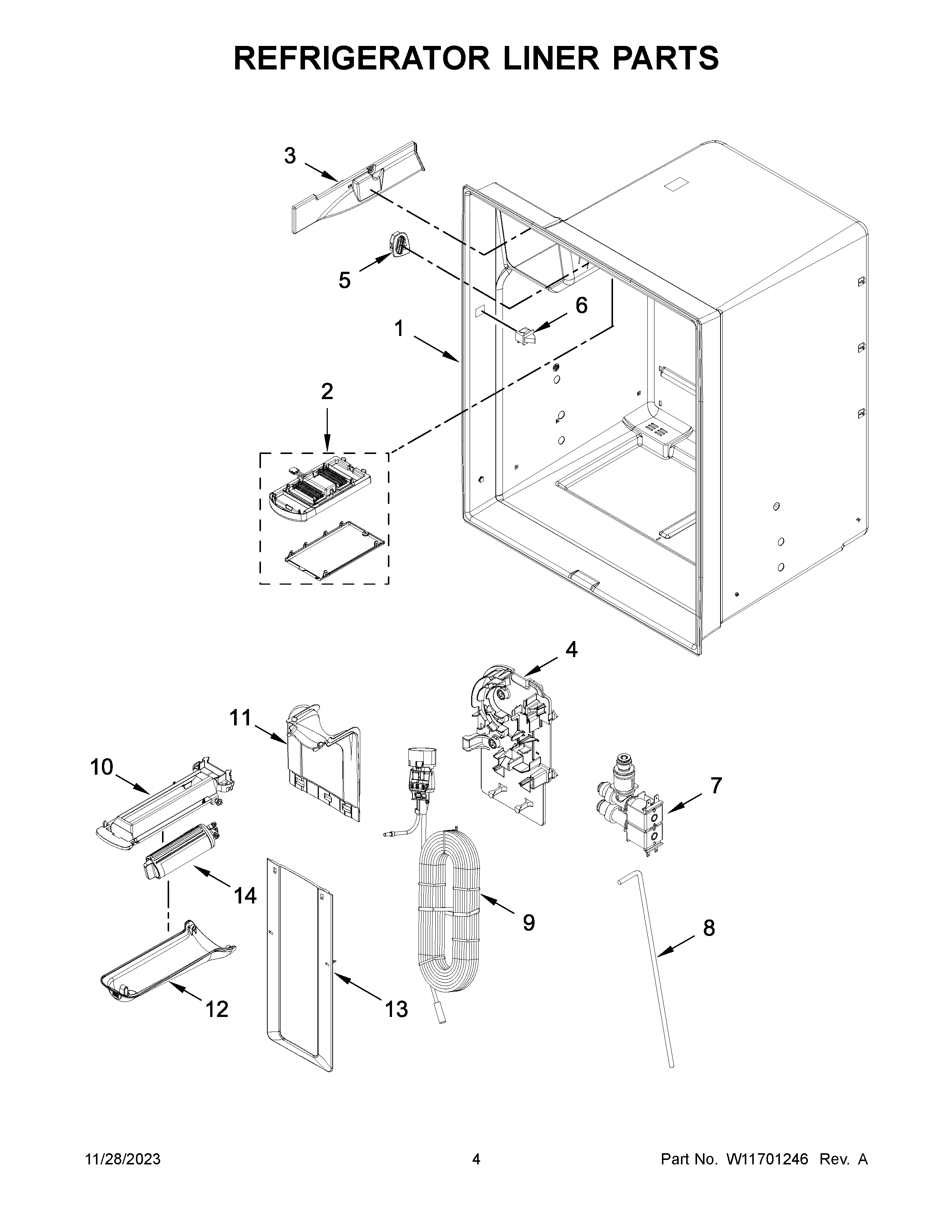 REFRIGERATOR LINER PARTS

3

5

6

1

2

4

11

10

7

14

9

8

12

13

11/28/2023

4

Part No. W11701246 Rev. A