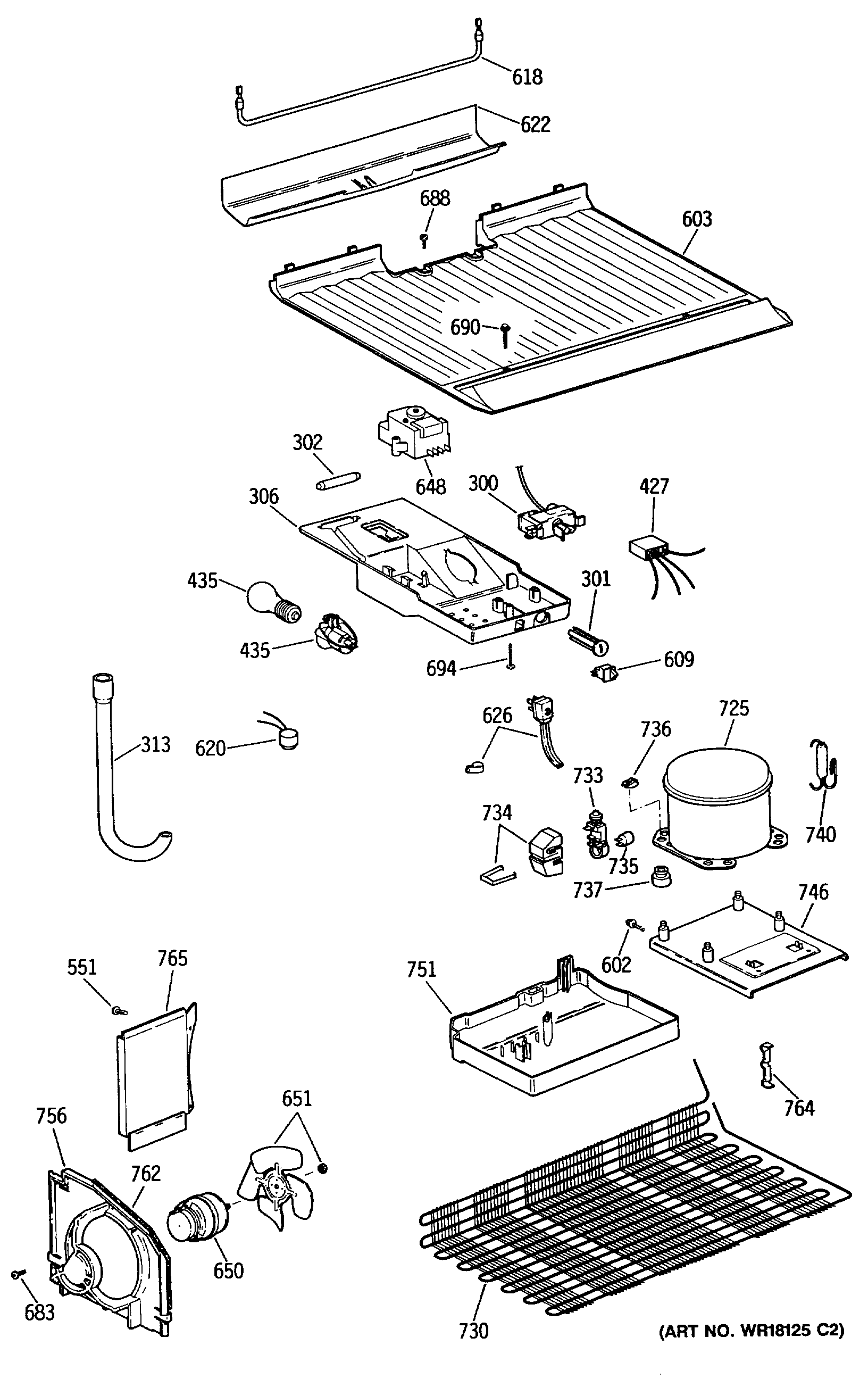 618
622
688
603
690
302
648
300
427
306
435
301
435
694
609
313
620
626
725
736
733
740
734
735
737
746
602
551
765
751
764
651
756
762
650
683
730
(ART NO. WR18125 C2)