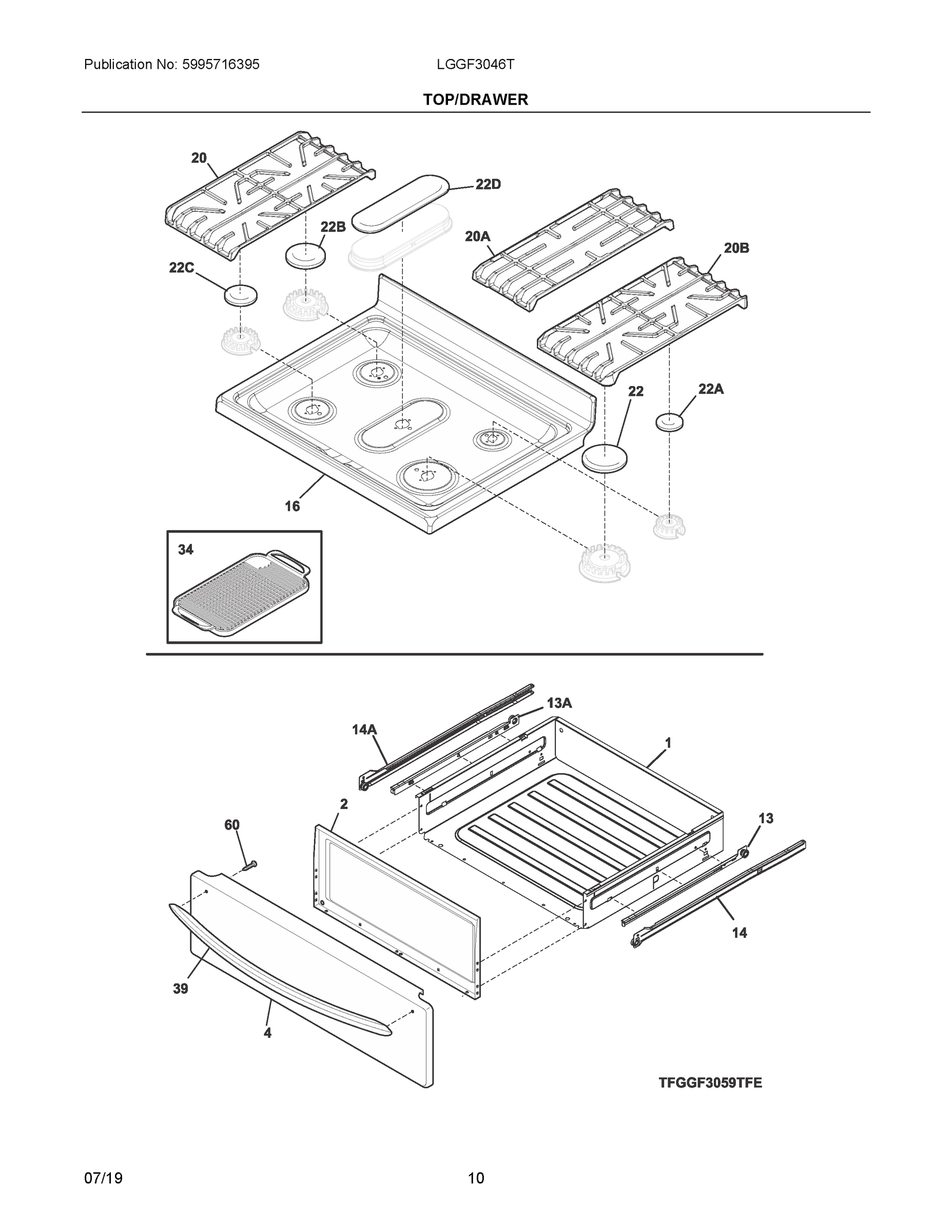 Publication No: 5995716395

LGGF3046T

TOP/DRAWER

20

22D

22B

20A

20B

22C

22

22A

16

34

13A

14A

1

2

60

13

14

39

4

TFGGF3059TFE

07/19

10