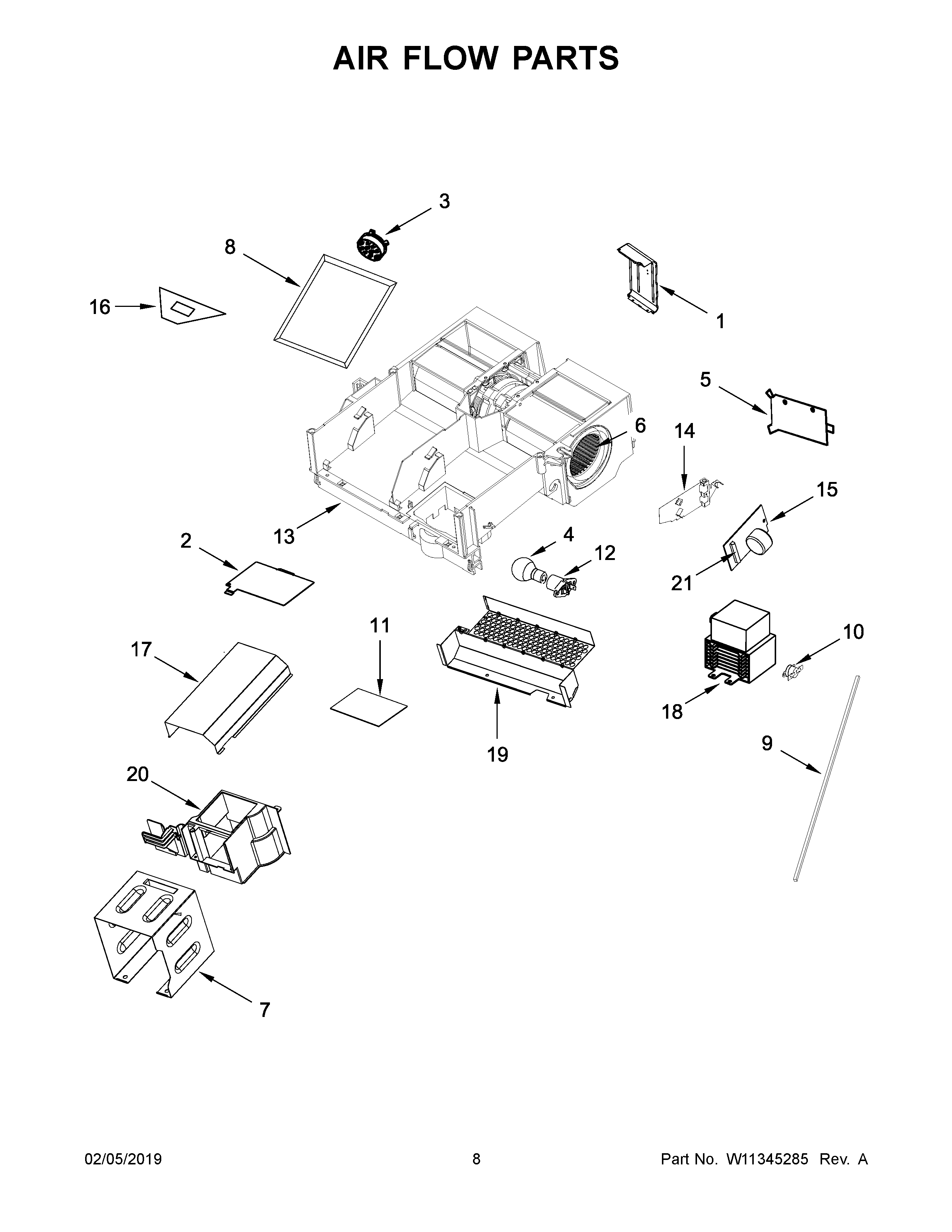 AIR FLOW PARTS

3
8
16
1
5
6
14
15
13
2
4
12
21
11
17
10
18
19
9
20
7

02/05/2019
8
Part No. W11345285 Rev. A