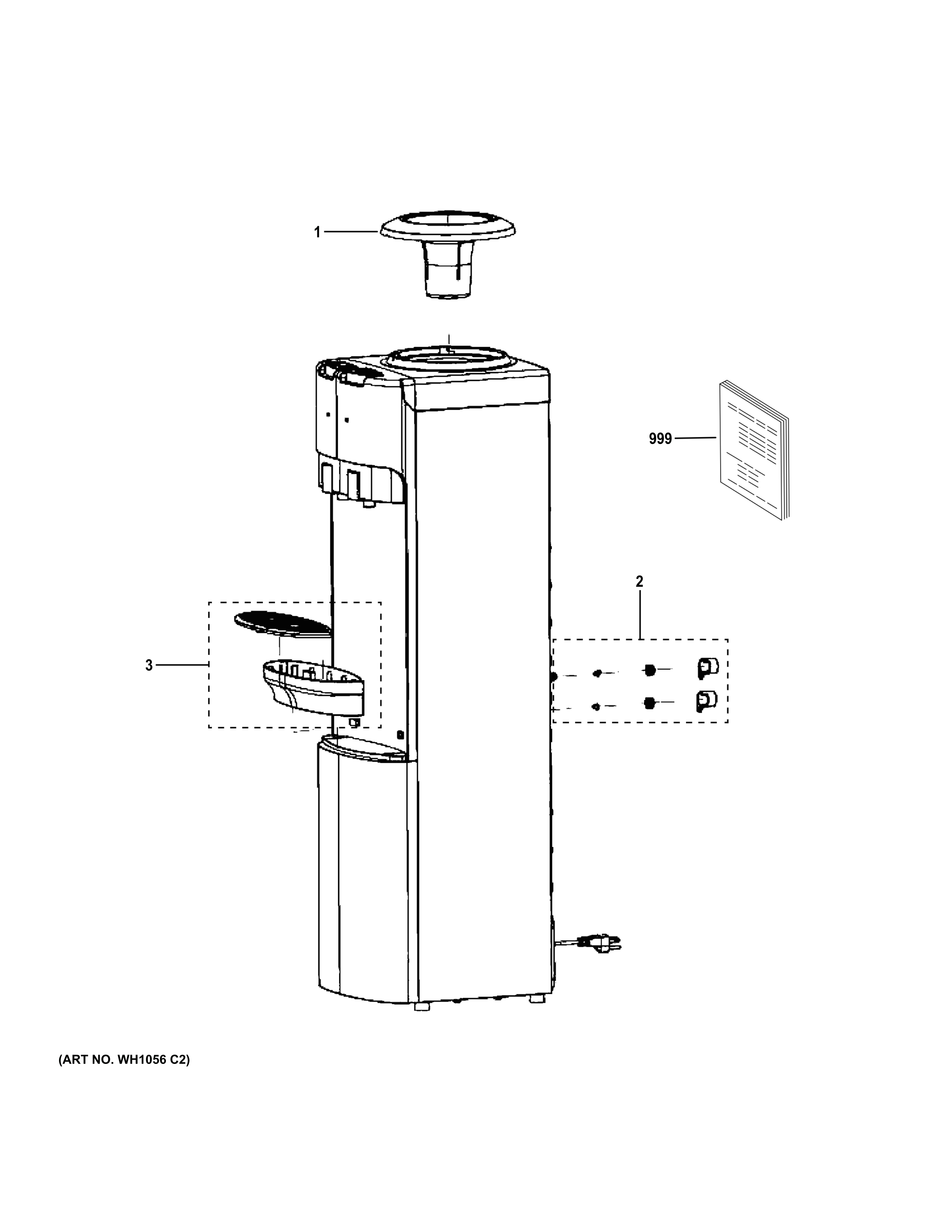 1

999

2

3

(ART NO. WH1056 C2)