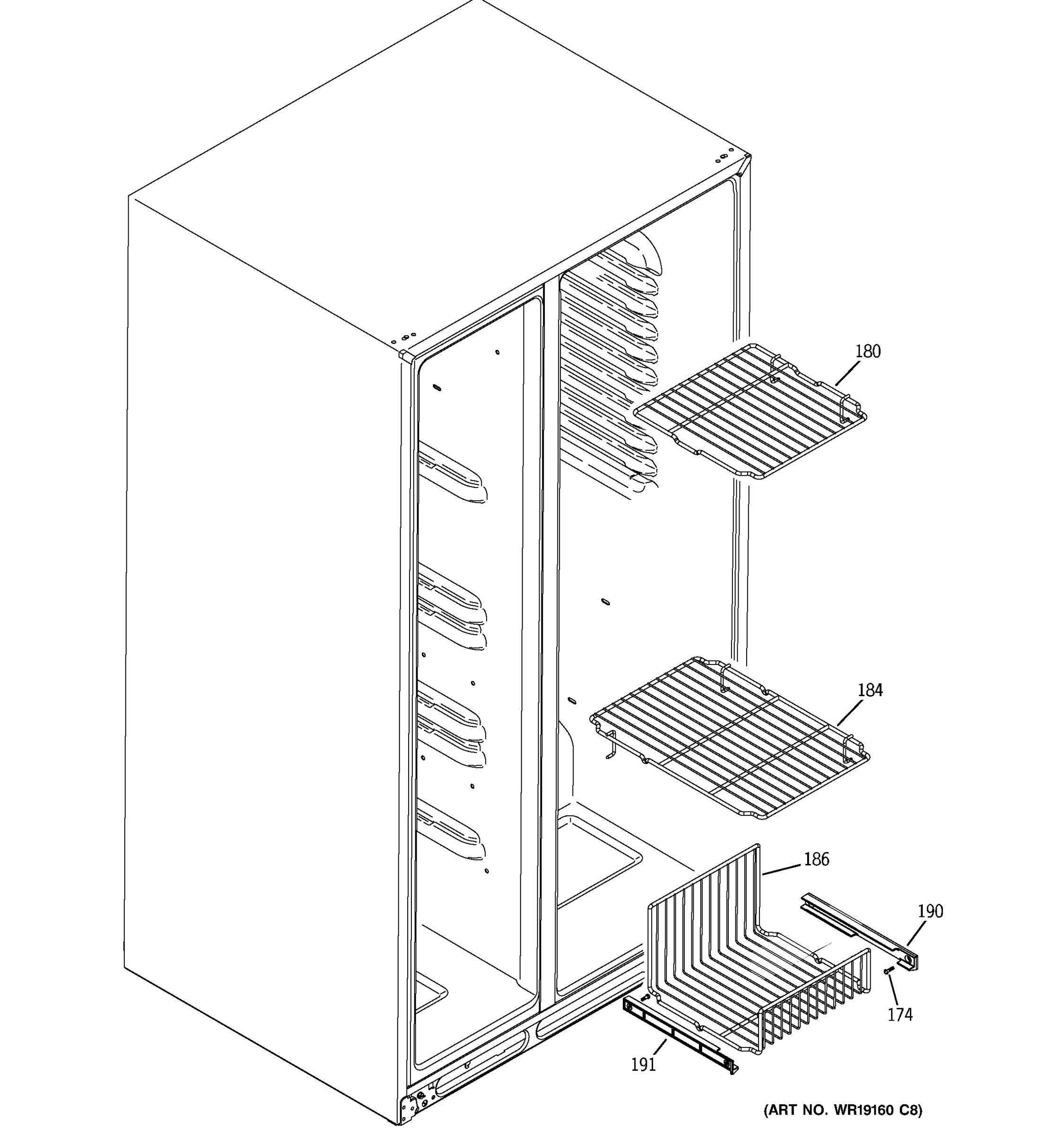 180

184

186

190

174

191

(ART NO. WR19160 C8)