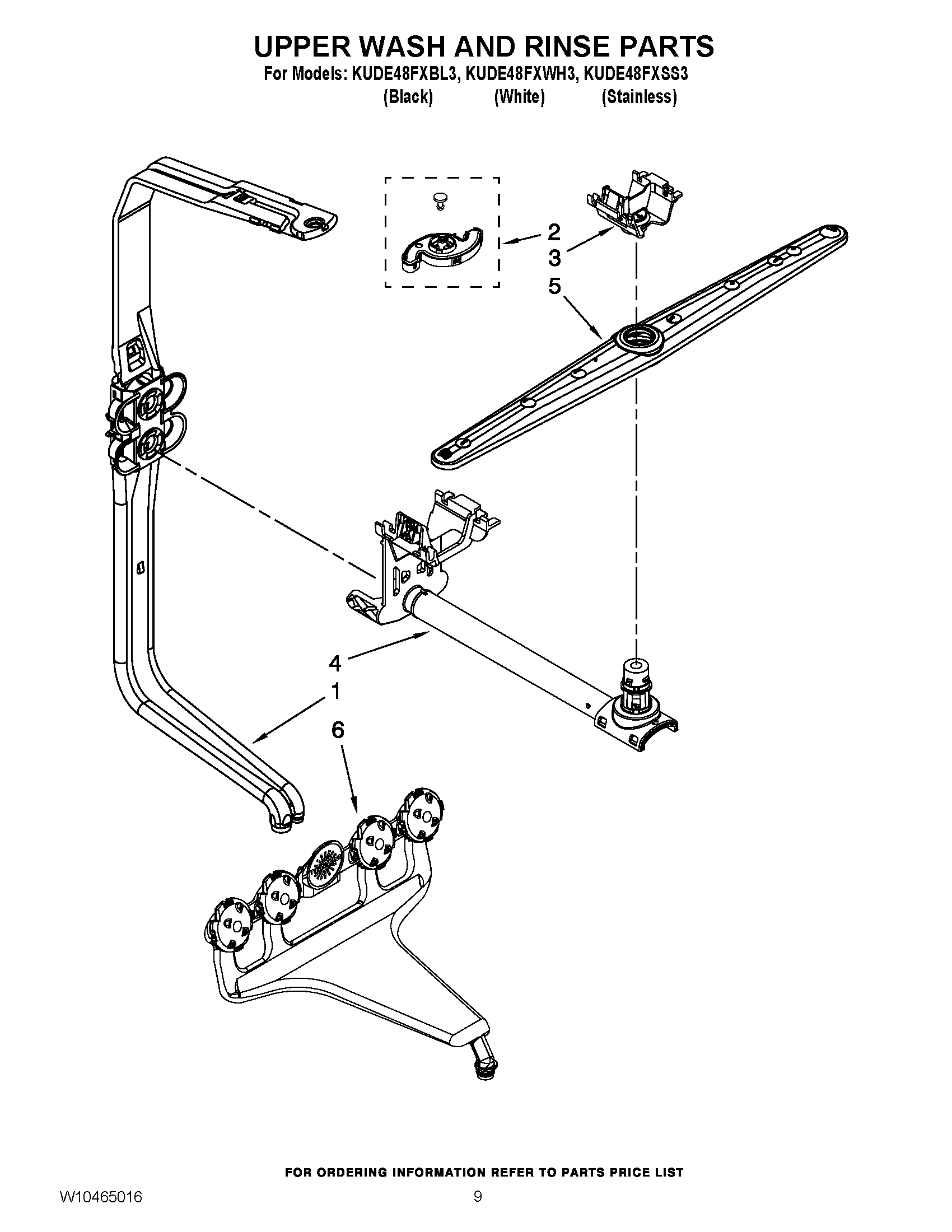 UPPER WASH AND RINSE PARTS

For Models: KUDE48FXBL3, KUDE48FXWH3, KUDE48FXSS3
(Black) (White) (Stainless)

2
3
5
4
1
6

FOR ORDERING INFORMATION REFER TO PARTS PRICE LIST

W10465016

9