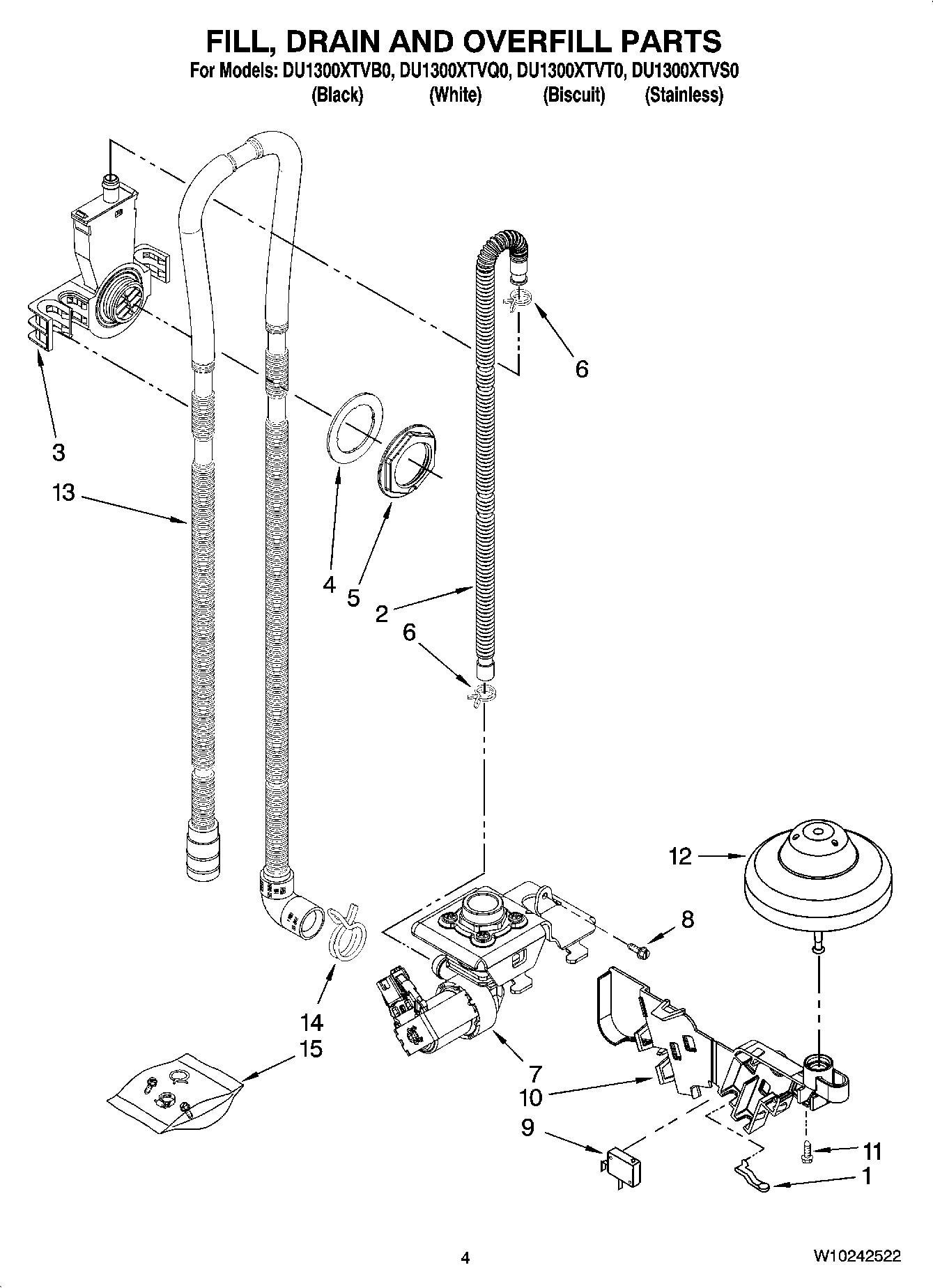 FILL, DRAIN AND OVERFILL PARTS
For Models: DU1300XTVB0, DU1300XTVQ0, DU1300XTVT0, DU1300XTVS0
(Black) (White) (Biscuit) (Stainless)

6
3
13
4
5
2
6
12
8
14
15
7
10
9
11
1

4

W10242522