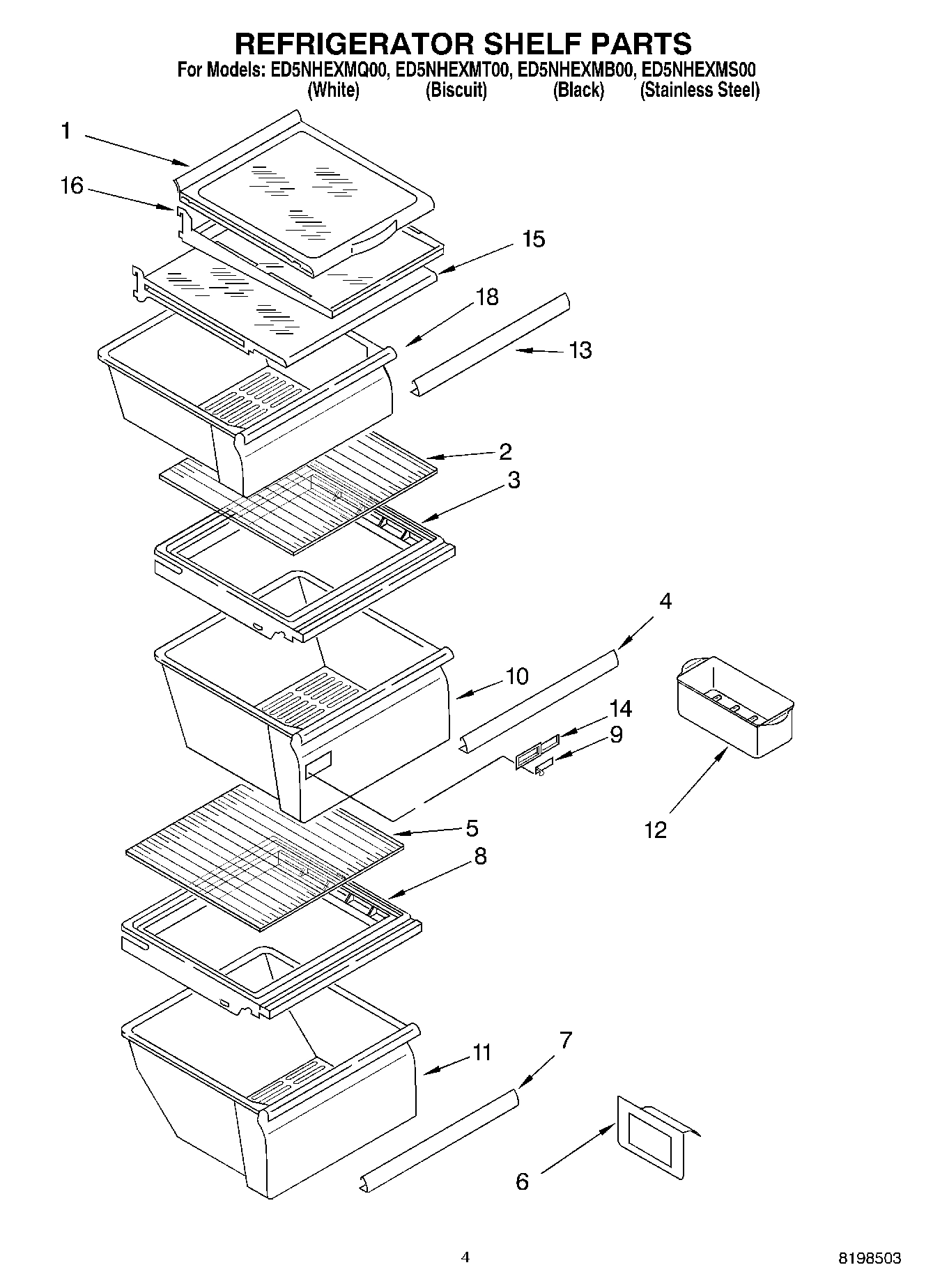 REFRIGERATOR SHELF PARTS
For Models: ED5NHEXMQ00, ED5NHEXMT00, ED5NHEXMB00, ED5NHEXMS00
(White) (Biscuit) (Black) (Stainless Steel)

1
16
15
18
13
2
3
4
10
14
9
12
5
8
11
7
6

4
8198503