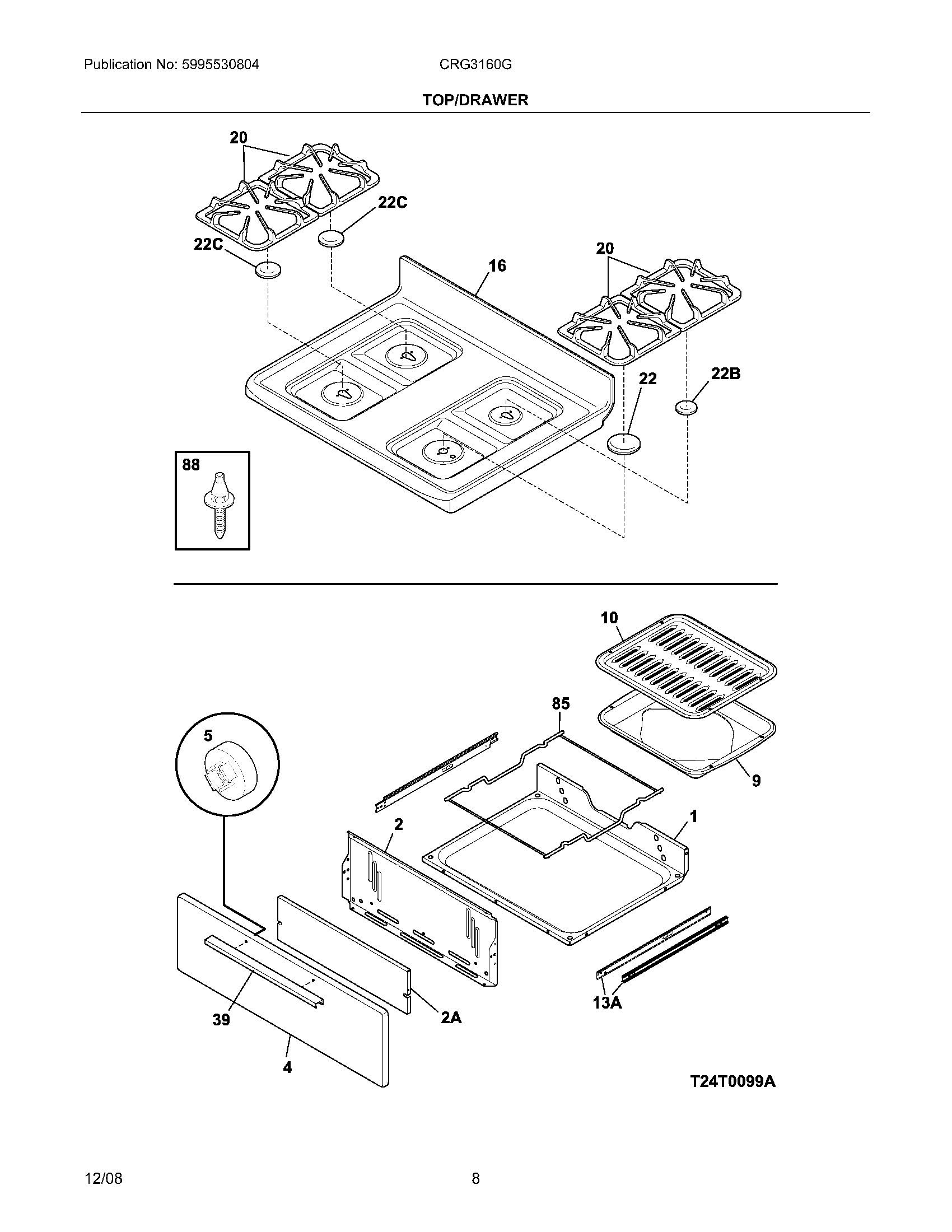 Publication No: 5995530804

CRG3160G

TOP/DRAWER

20

22C

22C

16

20

22

22B

88

10

85

5

9

2

1

39

2A

13A

4

T24T0099A

12/08

8