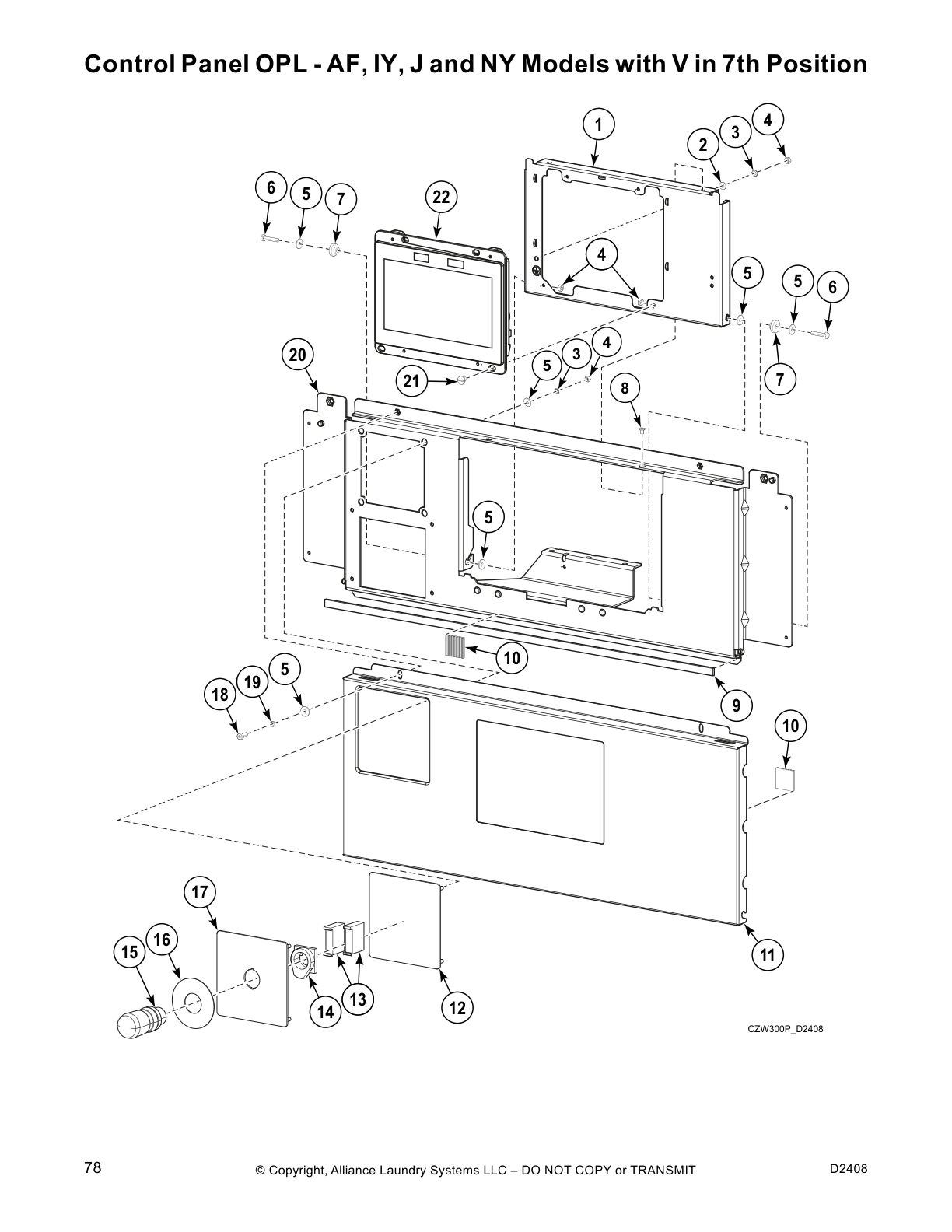 Control Panel OPL - AF, IY, J and NY Models with V in 7th Position

1
2
3
4
6
5
7
22
4
5
5
6
7
20
21
5
3
4
8
5
10
9
18
19
5
10
11
17
16
15
14
13
12

CZW300P_D2408

78

© Copyright, Alliance Laundry Systems LLC – DO NOT COPY or TRANSMIT

D2408