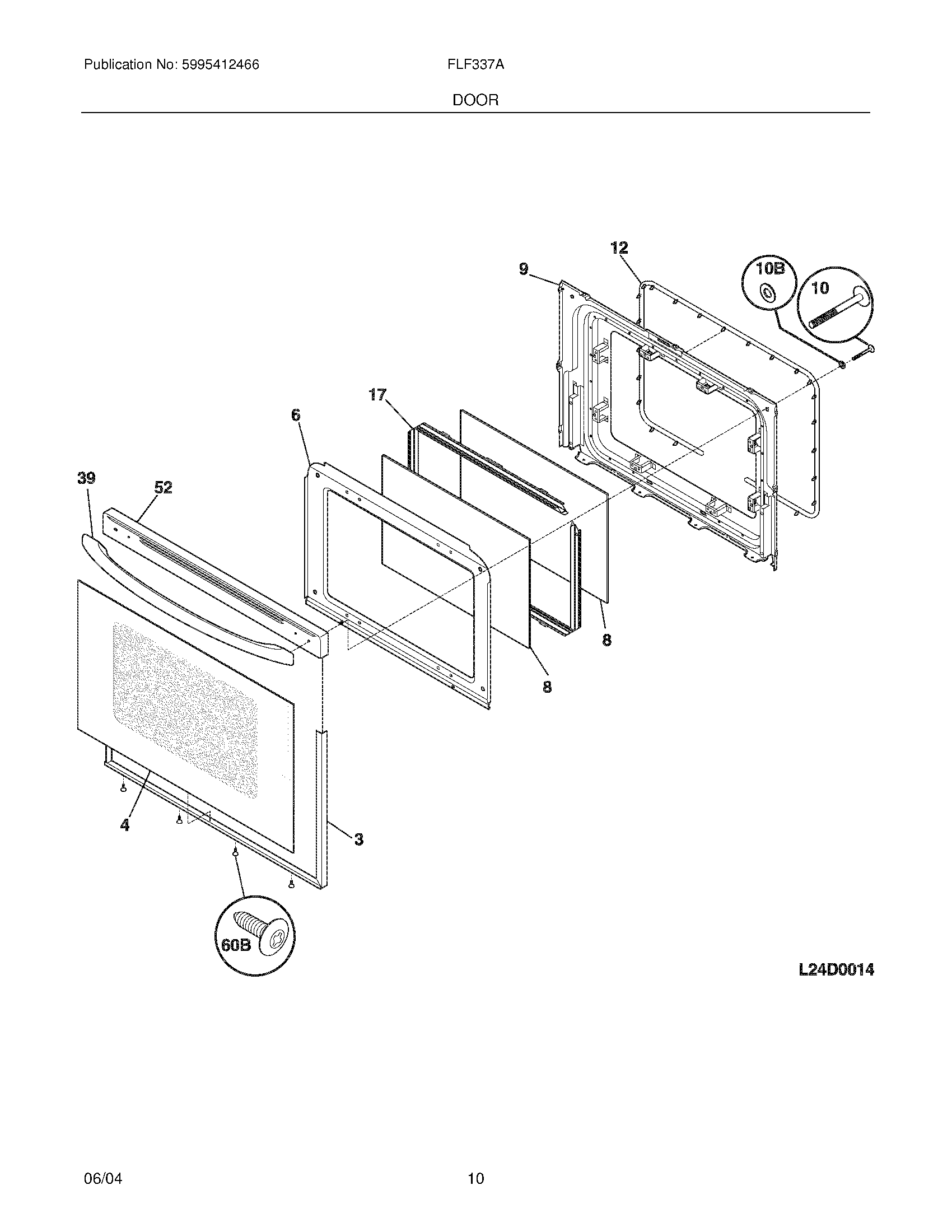 Publication No: 5995412466

FLF337A

DOOR

12
9
10B
10
17
6
39
52
8
8
4
3
60B

L24D0014

06/04

10