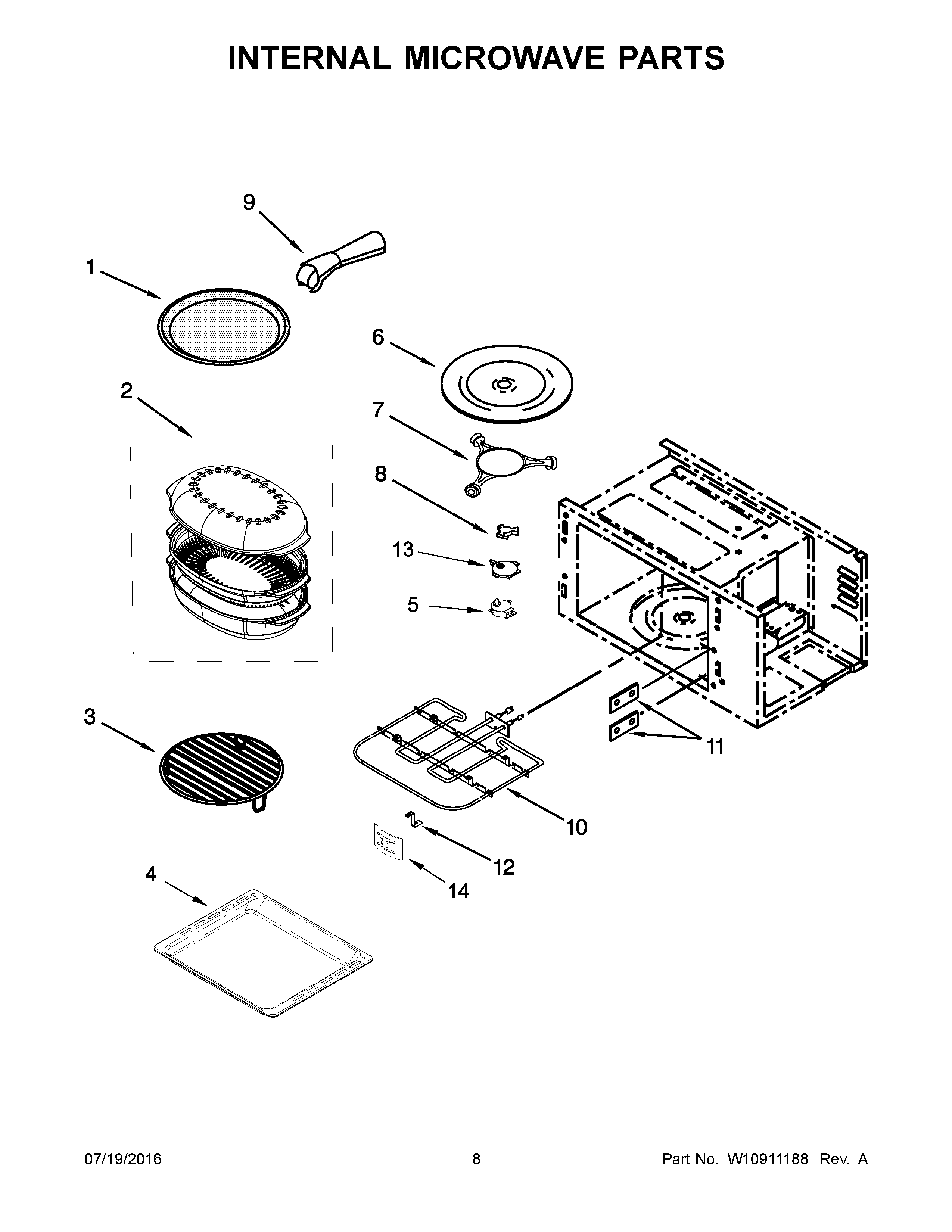 INTERNAL MICROWAVE PARTS

9

1

6

2

7

8

13

5

3

11

10

12

14

4

07/19/2016

8

Part No. W10911188 Rev. A