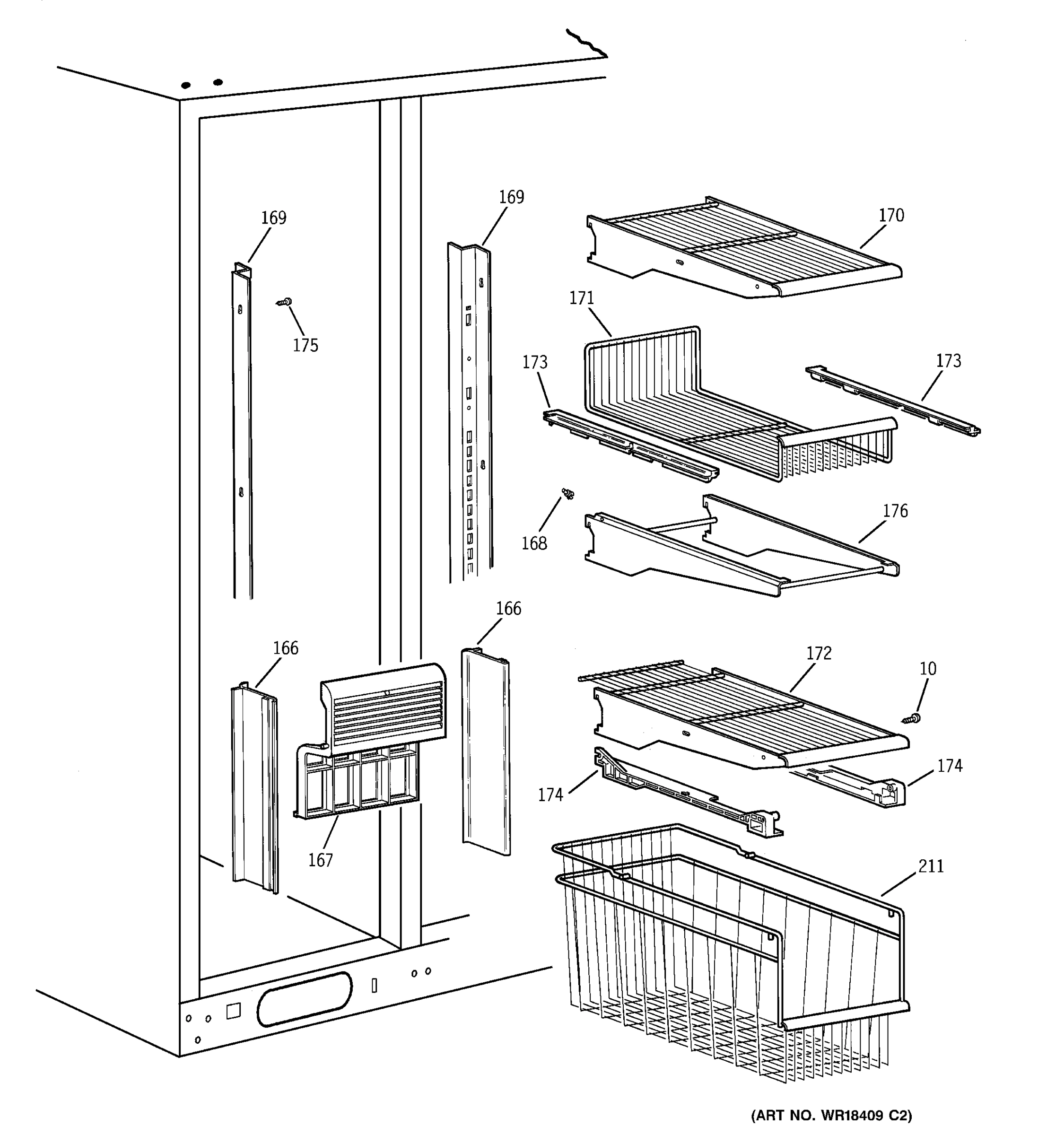 169
169
170
175
171
173
173
168
176
166
166
172
10
174
174
167
211
(ART NO. WR18409 C2)