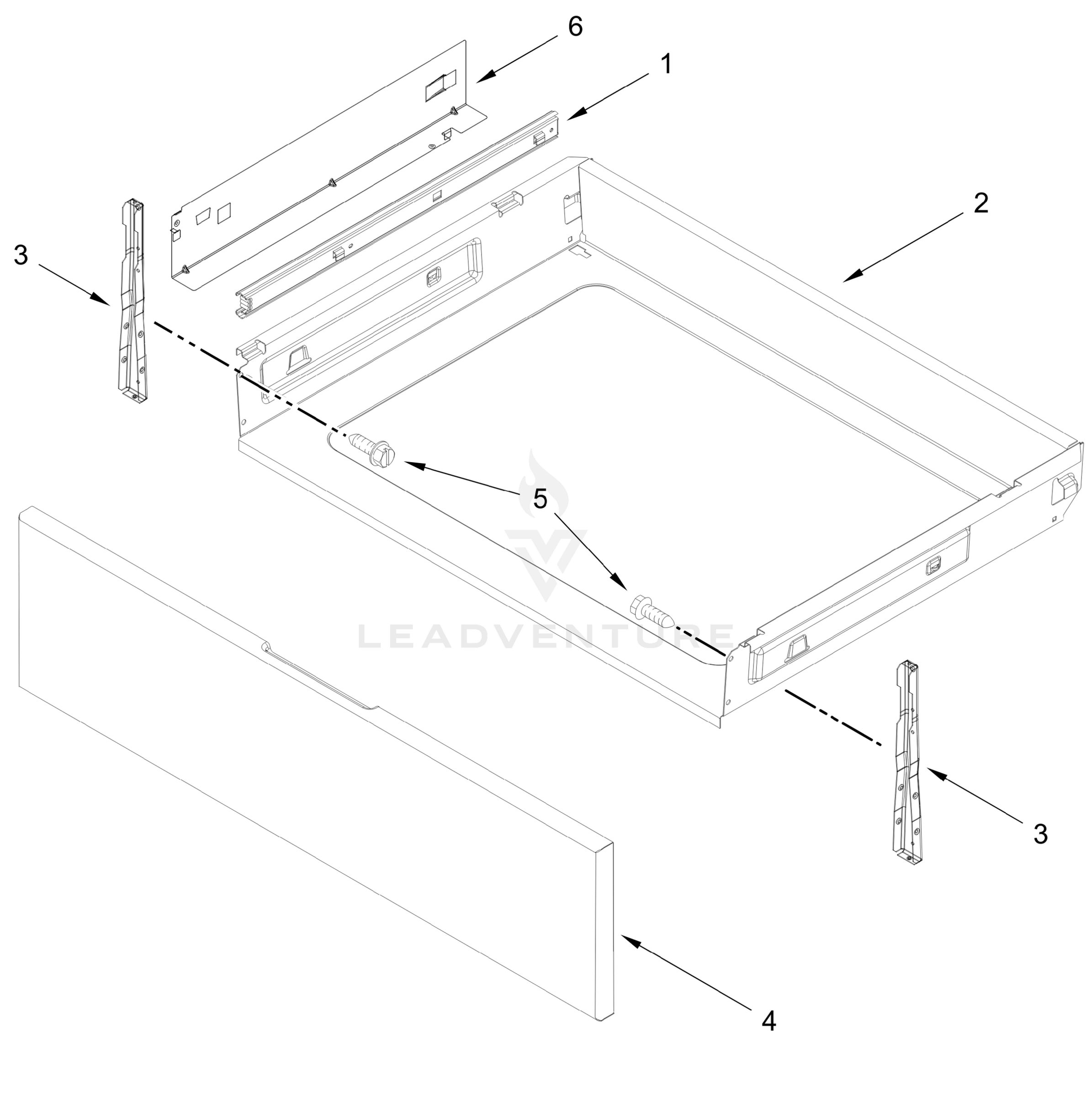 6
1
2
3
5
LEADVENTURE
3
4