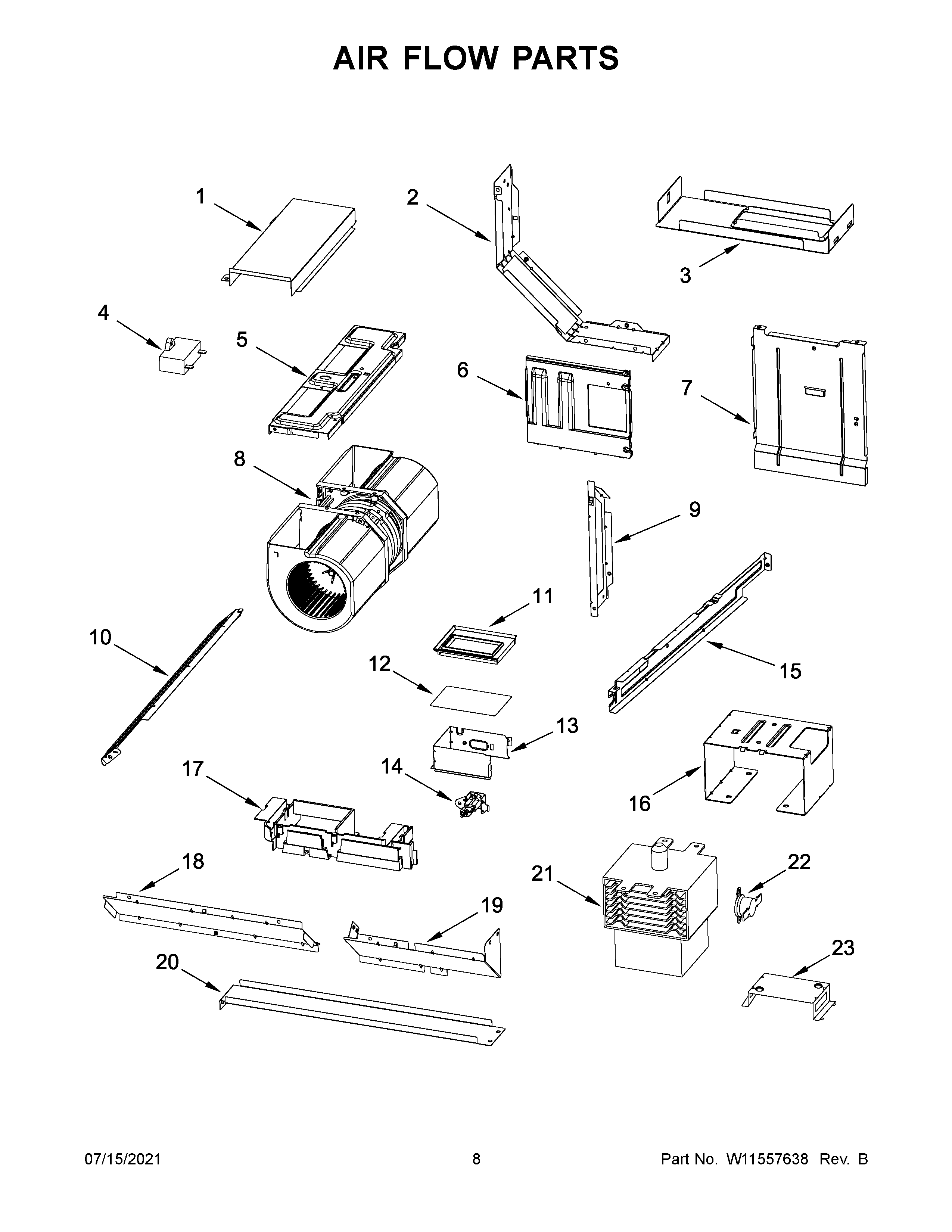 AIR FLOW PARTS

1
2
3
4
5
6
7
8
9
10
11
12
13
14
15
16
17
18
19
20
21
22
23

07/15/2021
8
Part No. W11557638 Rev. B