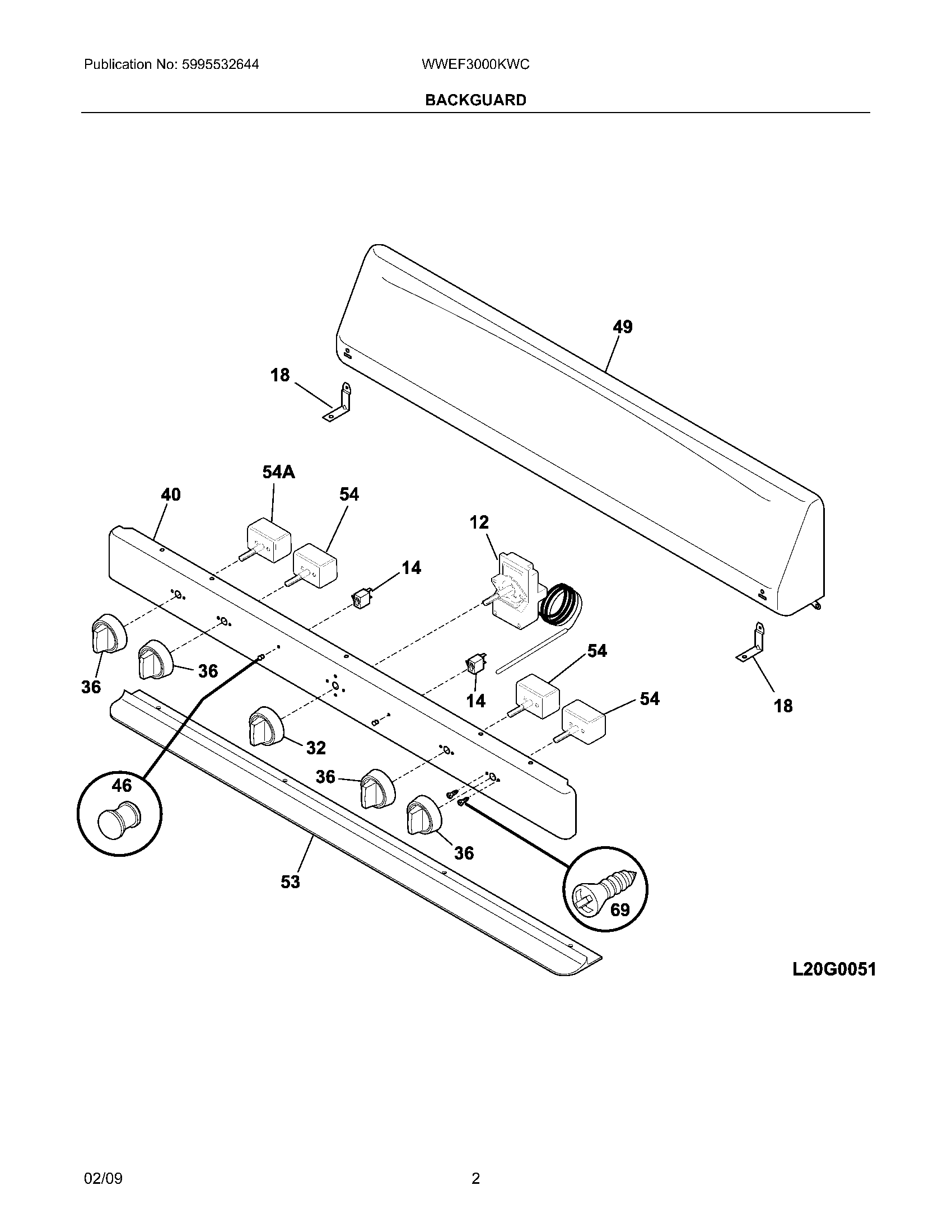 Publication No: 5995532644

WWEF3000KWC

BACKGUARD

49

18

54A

40

54

12

14

36

36

54

14

54

18

32

36

46

36

53

69

L20G0051

02/09

2