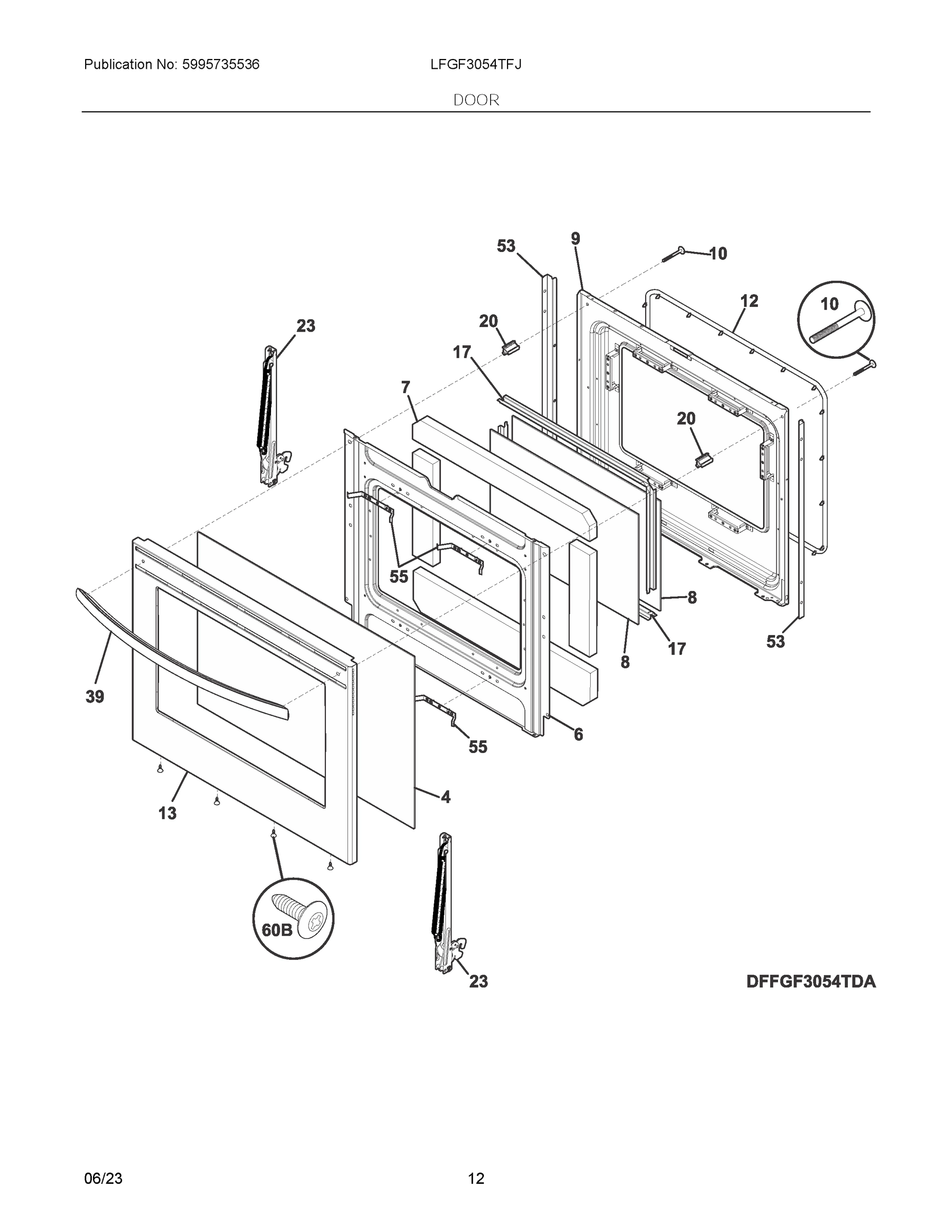 Publication No: 5995735536

LFGF3054TFJ

DOOR

53
9
10
12
10
23
20
17
7
20
55
8
17
53
8
39
6
55
4
13
60B
23
DFFGF3054TDA

06/23

12