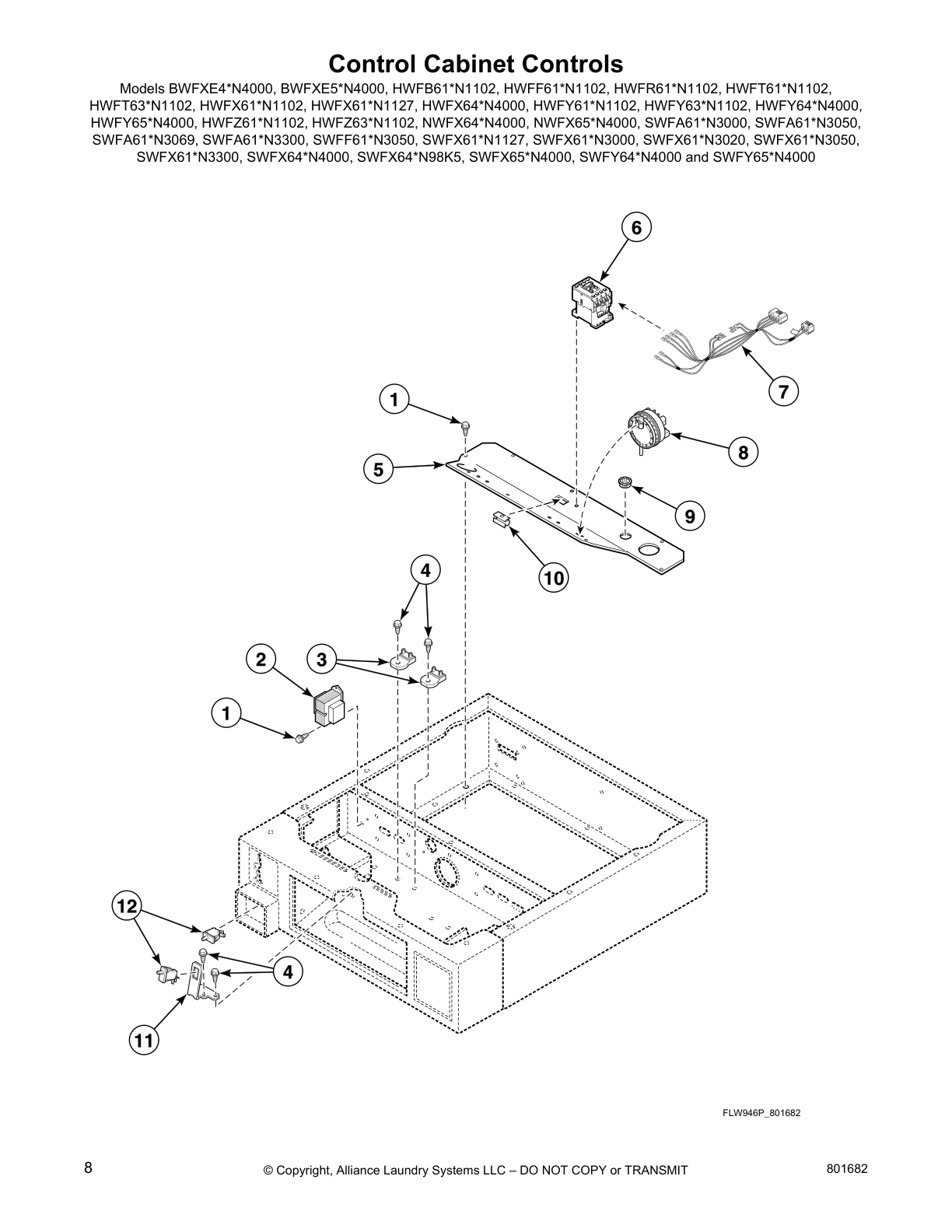 Control Cabinet Controls

Models BWFXE4*N4000, BWFXE5*N4000, HWFB61*N1102, HWFF61*N1102, HWFR61*N1102, HWFT61*N1102, HWFT63*N1102, HWFX61*N1102, HWFX61*N1127, HWFX64*N4000, HWFY61*N1102, HWFY63*N1102, HWFY64*N4000, HWFY65*N4000, HWFZ61*N1102, HWFZ63*N1102, NWFX64*N4000, NWFX65*N4000, SWFA61*N3000, SWFA61*N3050, SWFA61*N3069, SWFA61*N3300, SWFF61*N3050, SWFX61*N1127, SWFX61*N3000, SWFX61*N3020, SWFX61*N3050, SWFX61*N3300, SWFX64*N4000, SWFX64*N98K5, SWFX65*N4000, SWFY64*N4000 and SWFY65*N4000

6
7
1
8
5
9
10
4
2
3
1
12
4
11

FLW946P_801682

8

© Copyright, Alliance Laundry Systems LLC – DO NOT COPY or TRANSMIT

801682