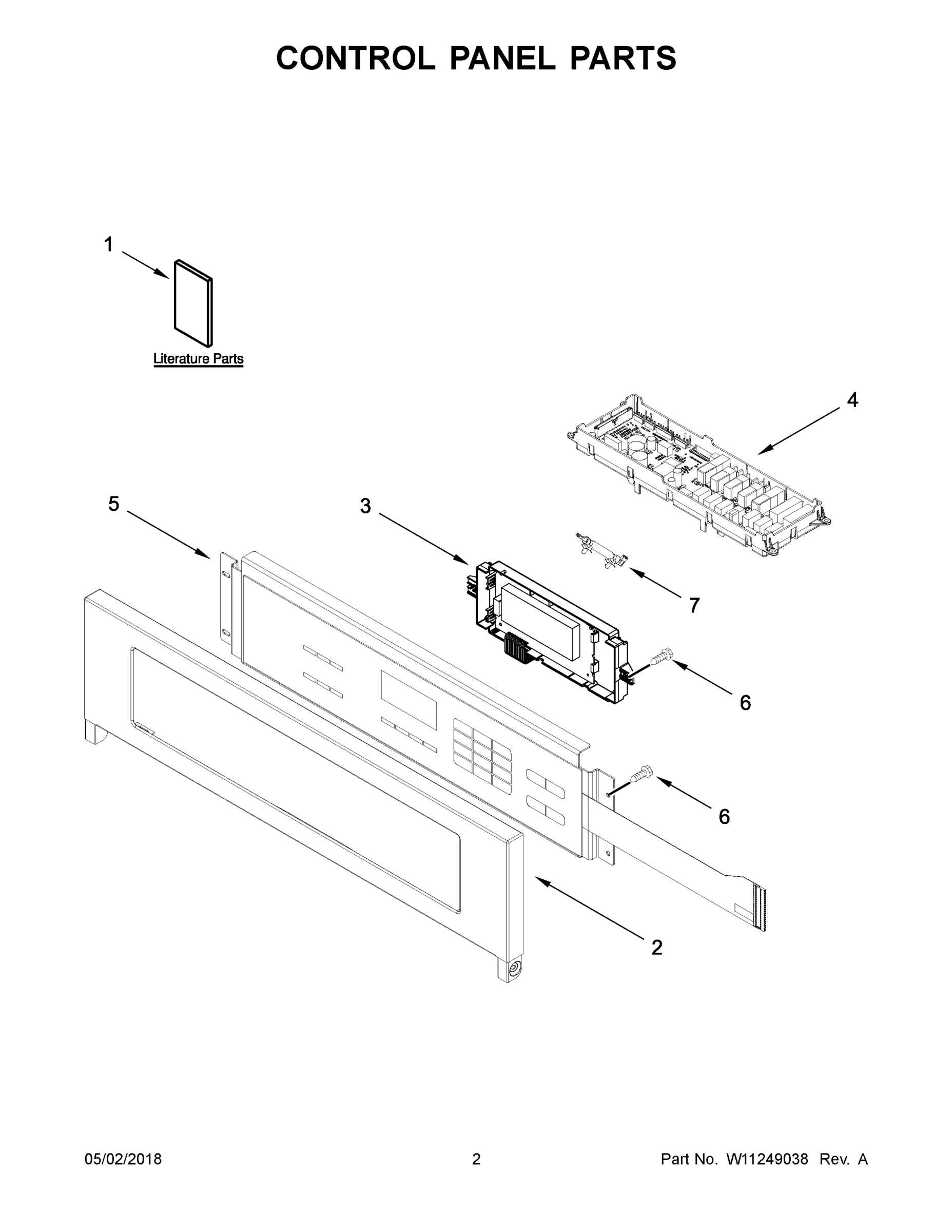 CONTROL PANEL PARTS

1

Literature Parts

4

5

3

7

6

6

2

05/02/2018

2

Part No. W11249038 Rev. A